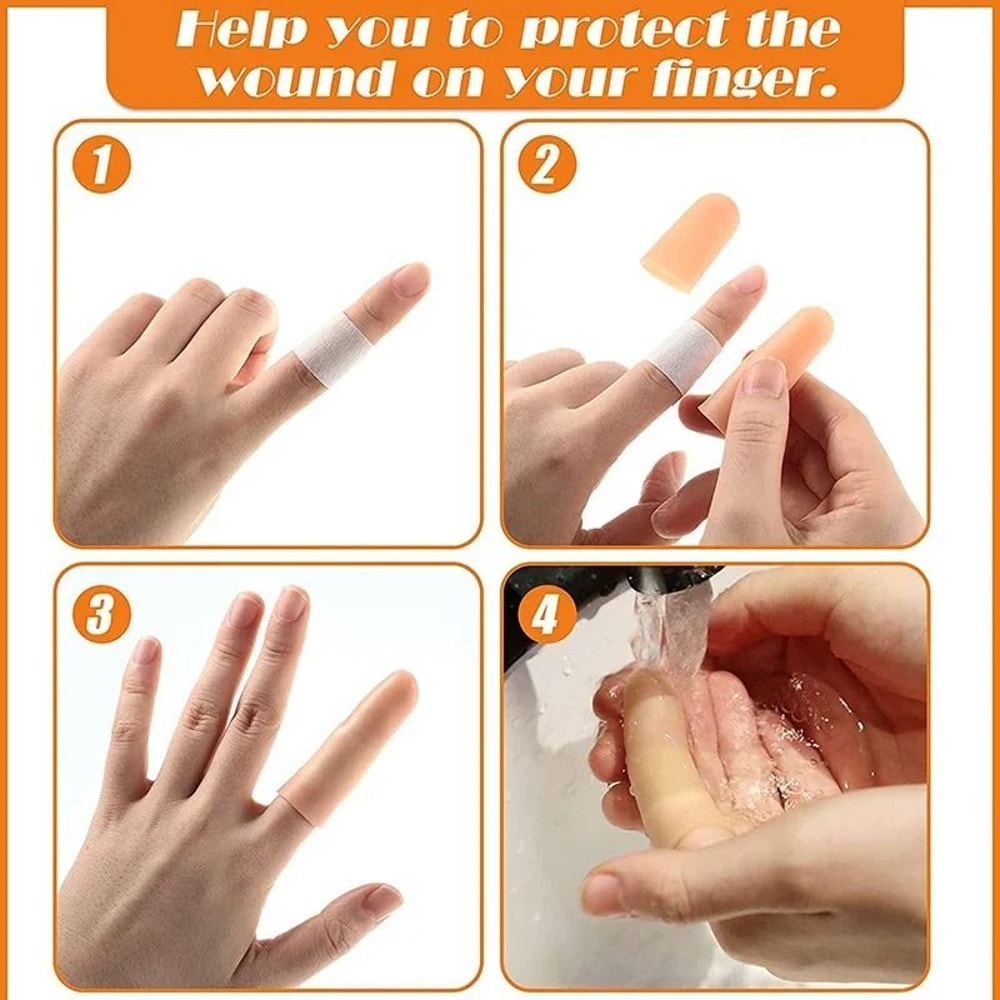 Help you to protect the wound on your finger.

1

2

3

4