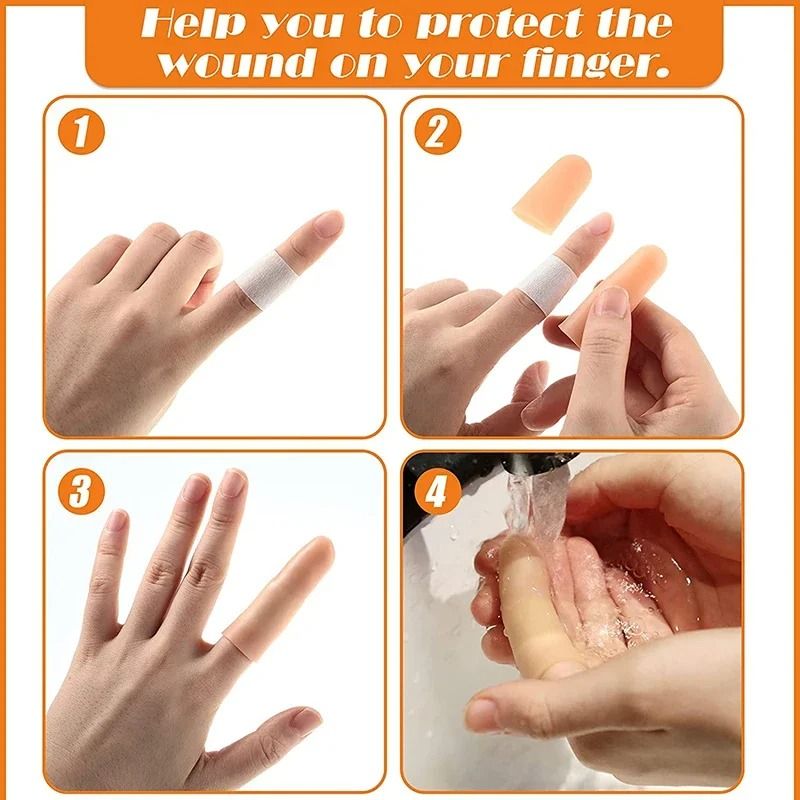 Help you to protect the wound on your finger.

1

2

3

4