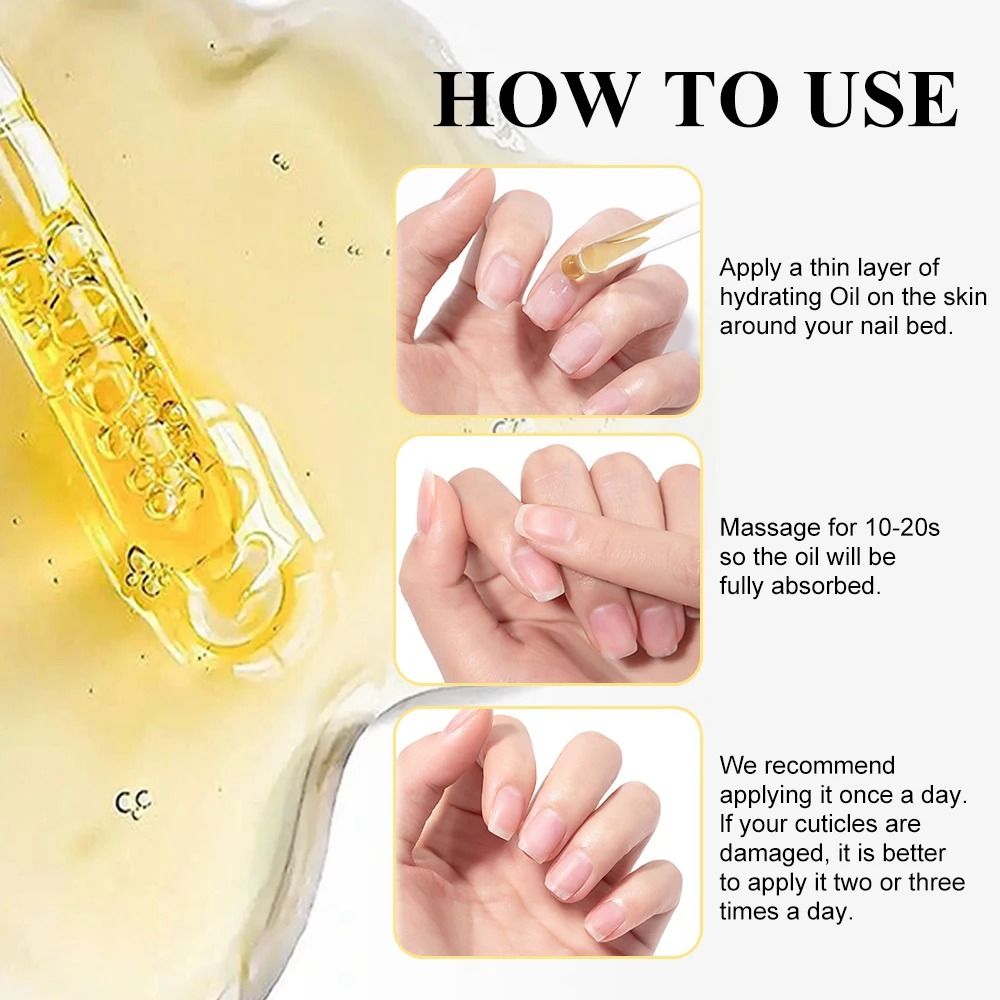 HOW TO USE

Apply a thin layer of hydrating Oil on the skin around your nail bed.

Massage for 10-20s so the oil will be fully absorbed.

We recommend applying it once a day. If your cuticles are damaged, it is better to apply it two or three times a day.