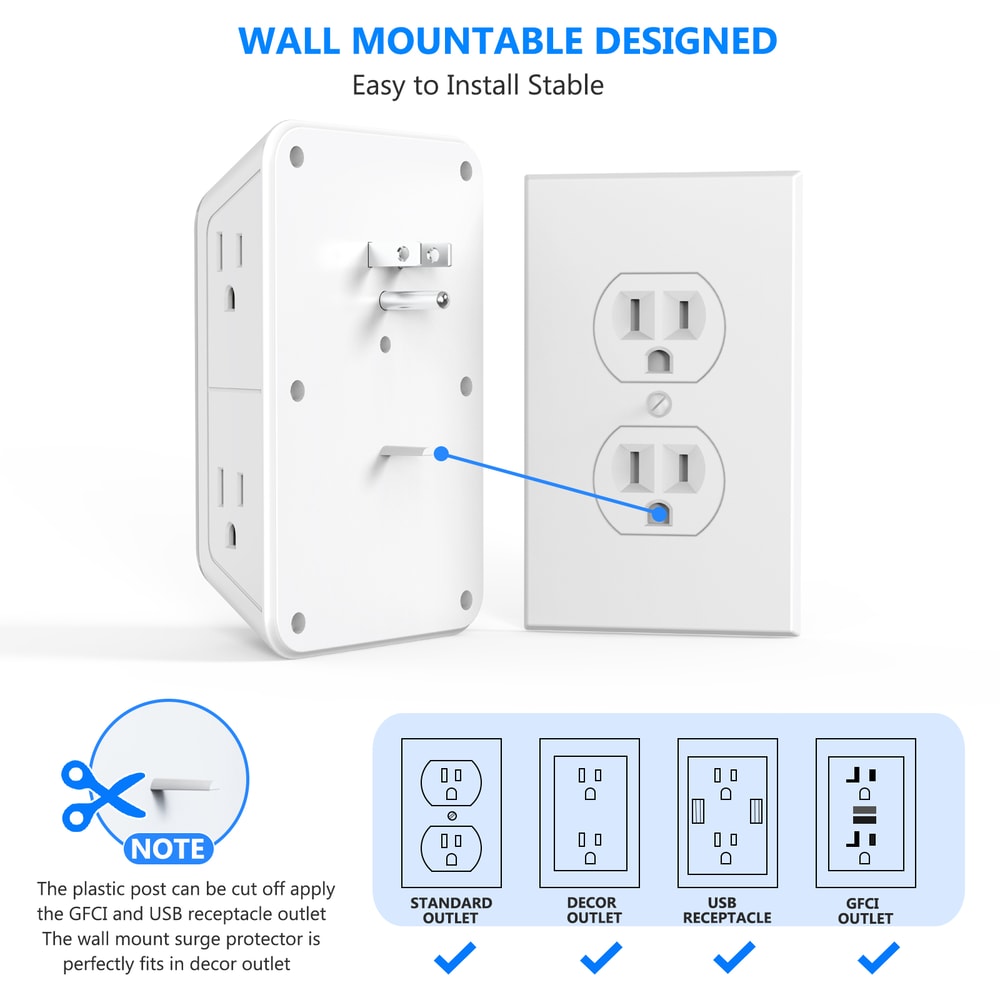 WALL MOUNTABLE DESIGNED
Easy to Install Stable

NOTE

The plastic post can be cut off apply the GFCI and USB receptacle outlet
The wall mount surge protector is perfectly fits in decor outlet

STANDARD OUTLET

DECOR OUTLET

USB RECEPTACLE

GFCI OUTLET