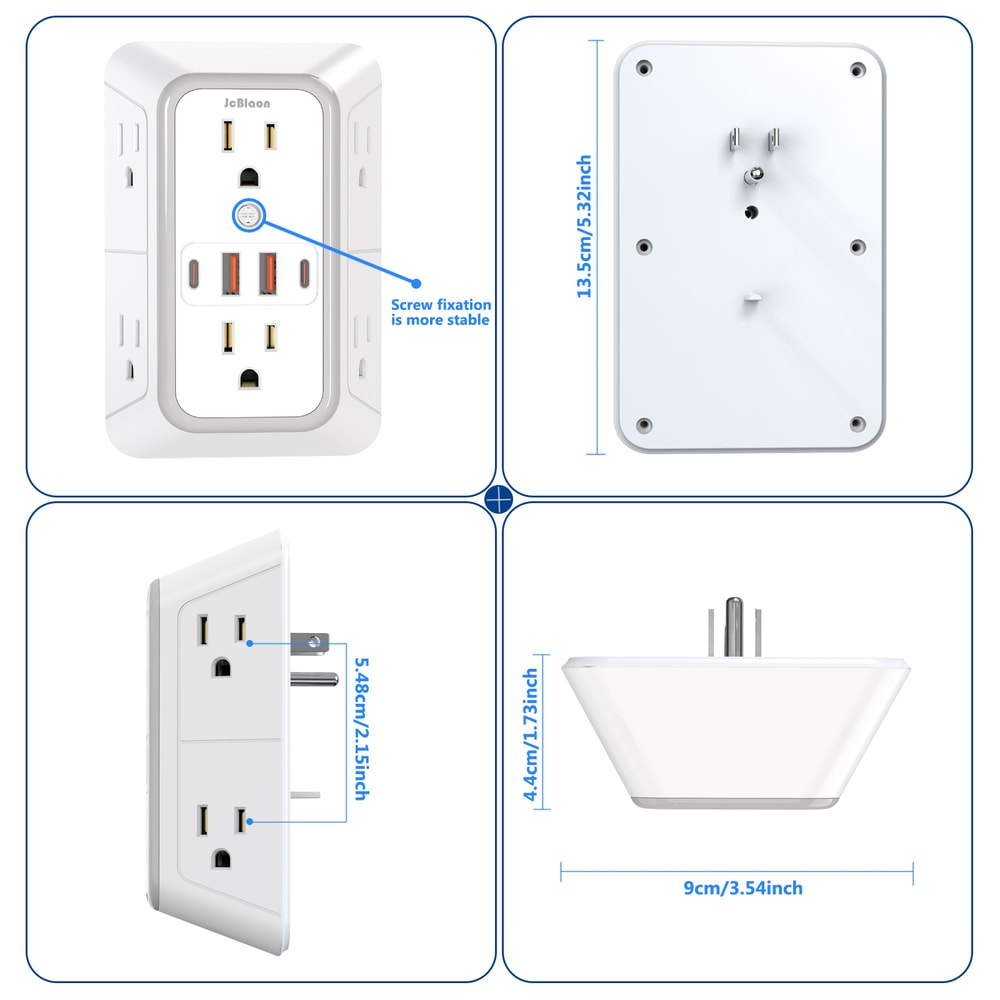 JcBlaon

Screw fixation is more stable

13.5cm/5.32inch

5.48cm/2.15inch

4.4cm/1.73inch

9cm/3.54inch