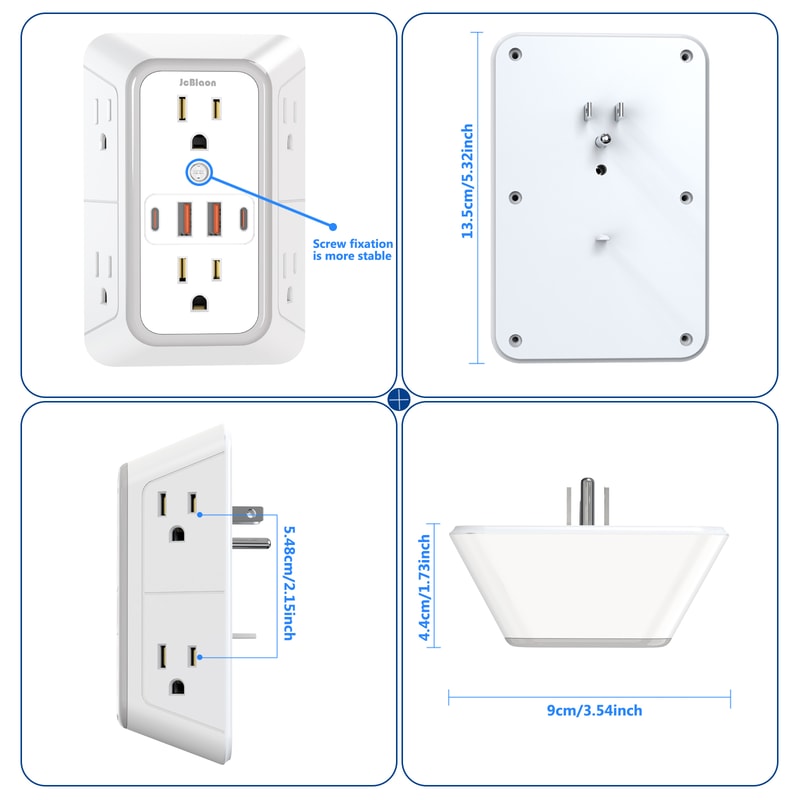 JcBlaon

Screw fixation is more stable

13.5cm/5.32inch

5.48cm/2.15inch

4.4cm/1.73inch

9cm/3.54inch