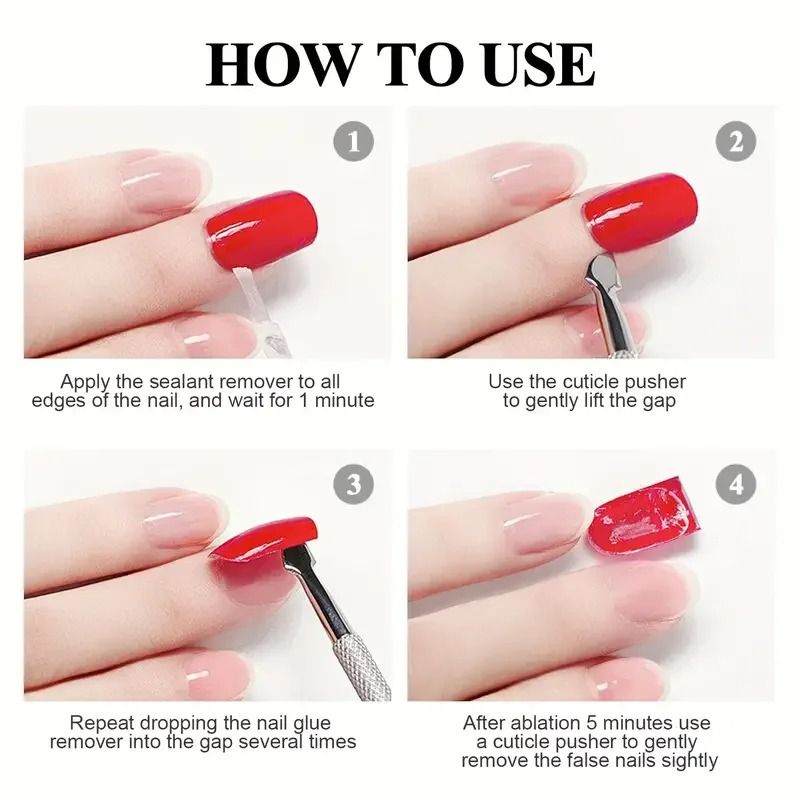 HOW TO USE

1

Apply the sealant remover to all edges of the nail, and wait for 1 minute

2

Use the cuticle pusher to gently lift the gap

3

Repeat dropping the nail glue remover into the gap several times

4

After ablation 5 minutes use a cuticle pusher to gently remove the false nails sightly