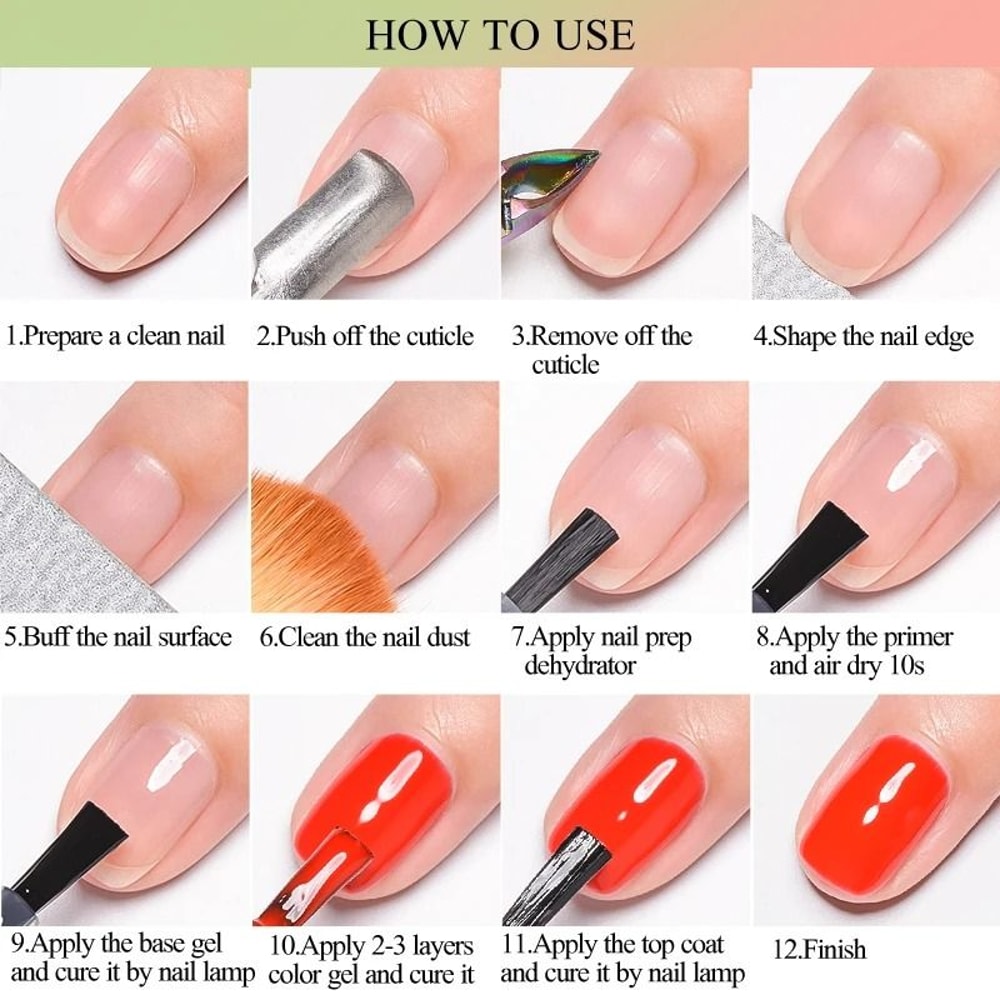 HOW TO USE

1.Prepare a clean nail

2.Push off the cuticle

3.Remove off the cuticle

4.Shape the nail edge

5.Buff the nail surface

6.Clean the nail dust

7.Apply nail prep dehydrator

8.Apply the primer and air dry 10s

9.Apply the base gel and cure it by nail lamp

10.Apply 2-3 layers color gel and cure it

11.Apply the top coat and cure it by nail lamp

12.Finish