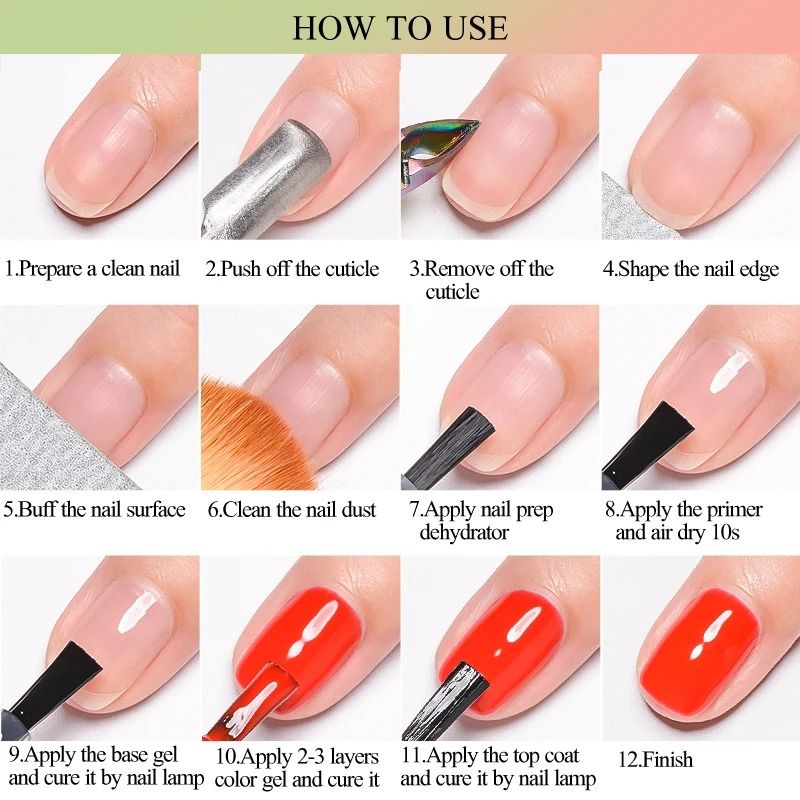 HOW TO USE

1.Prepare a clean nail

2.Push off the cuticle

3.Remove off the cuticle

4.Shape the nail edge

5.Buff the nail surface

6.Clean the nail dust

7.Apply nail prep dehydrator

8.Apply the primer and air dry 10s

9.Apply the base gel and cure it by nail lamp

10.Apply 2-3 layers color gel and cure it

11.Apply the top coat and cure it by nail lamp

12.Finish