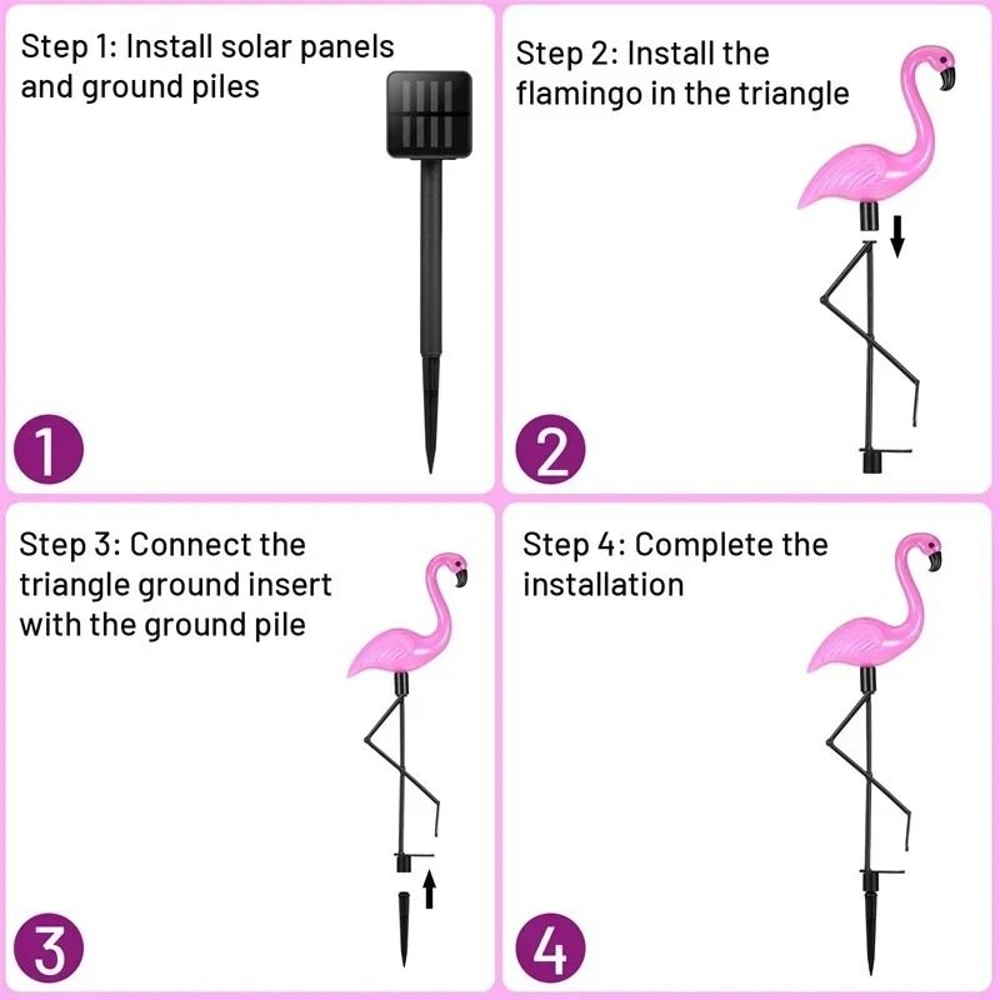 Step 1: Install solar panels and ground piles

1

Step 2: Install the flamingo in the triangle

2

Step 3: Connect the triangle ground insert with the ground pile

3

Step 4: Complete the installation

4