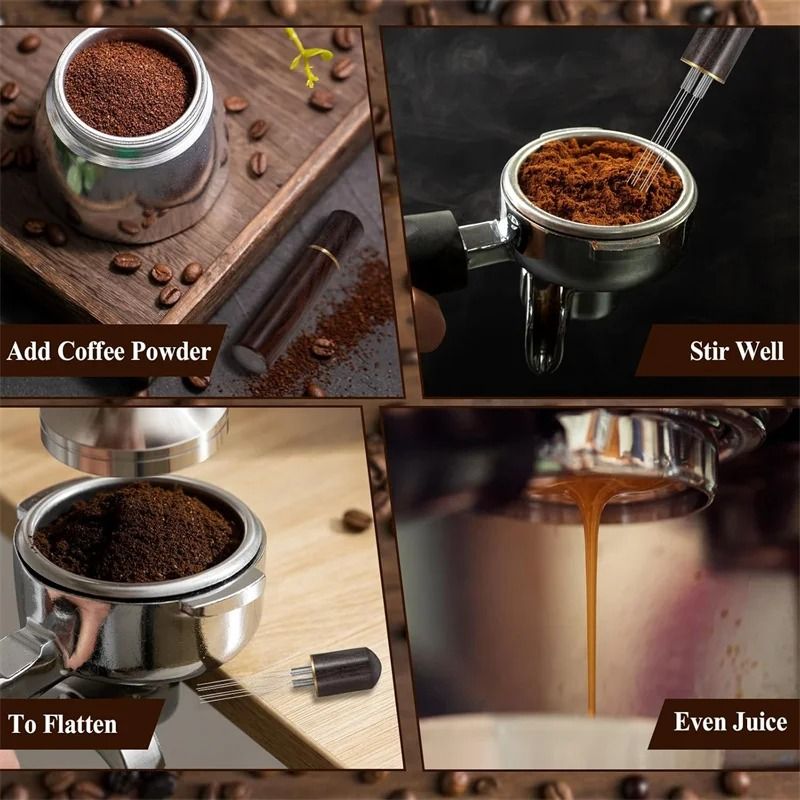 Add Coffee Powder

Stir Well

To Flatten

Even Juice