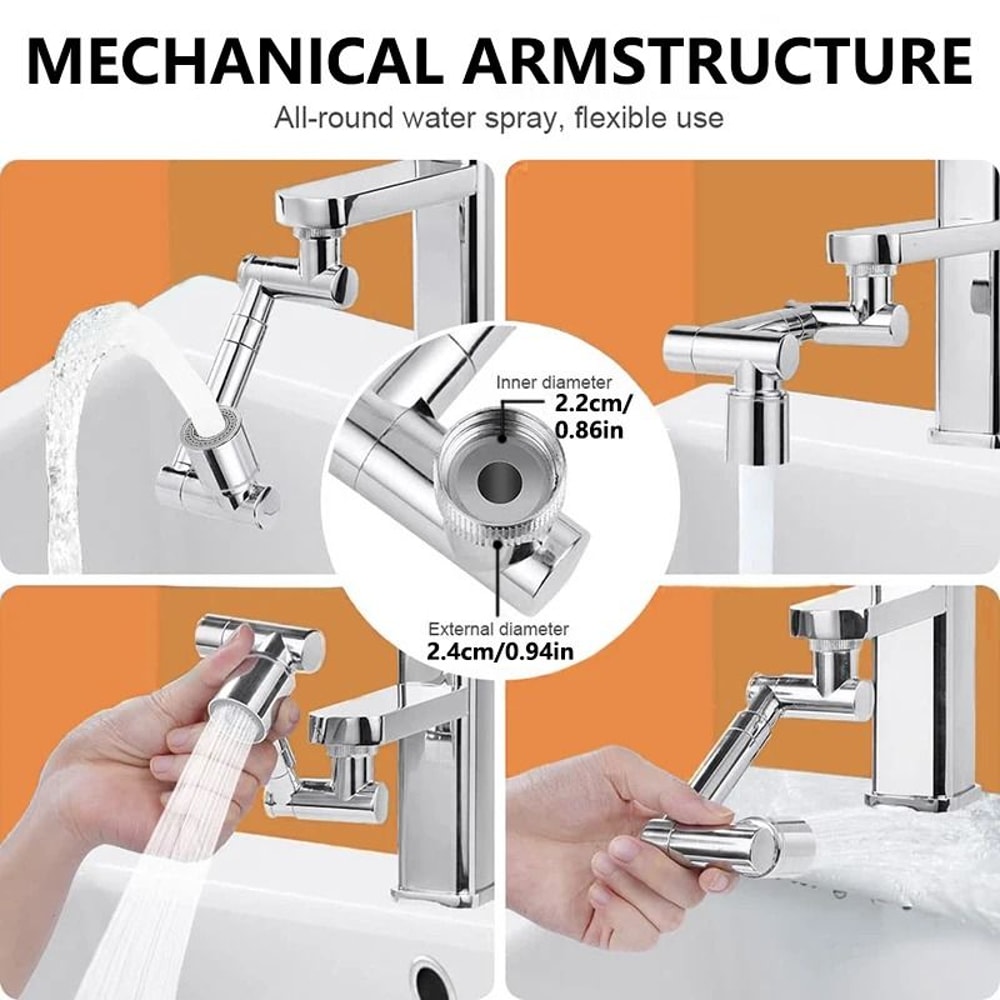 MECHANICAL ARMSTRUCTURE

All-round water spray, flexible use

Inner diameter
2.2cm/
0.86in

External diameter
2.4cm/0.94in