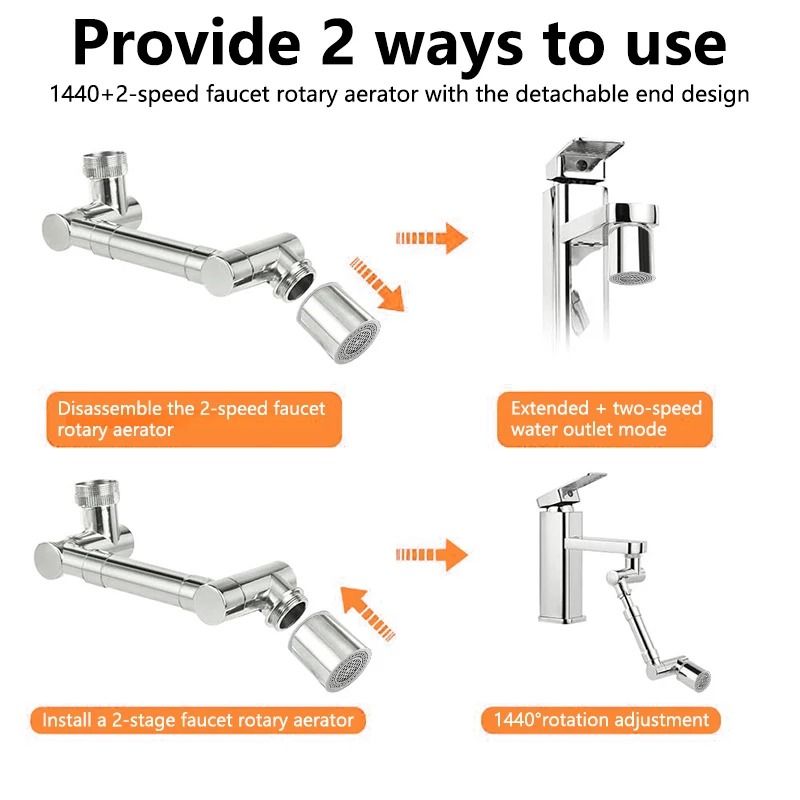 Provide 2 ways to use

1440+2-speed faucet rotary aerator with the detachable end design

Disassemble the 2-speed faucet rotary aerator

Extended + two-speed water outlet mode

Install a 2-stage faucet rotary aerator

1440°rotation adjustment