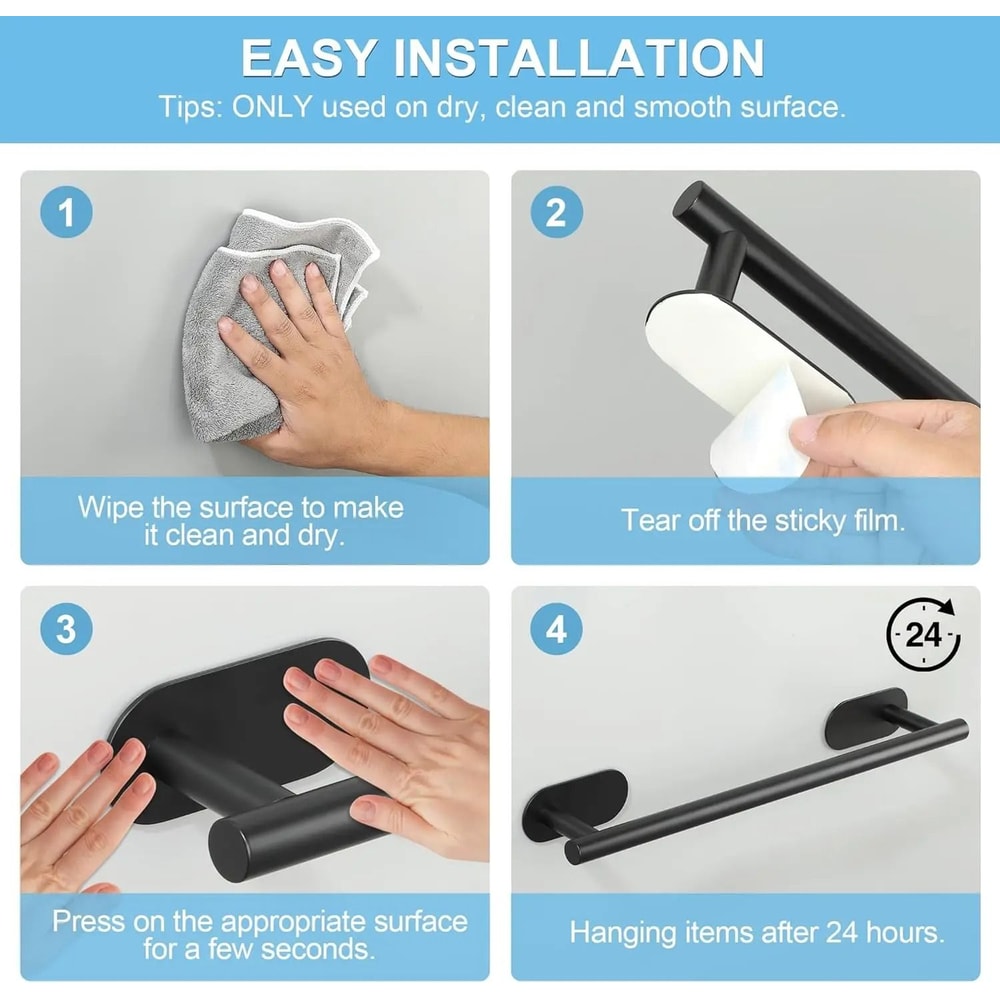 EASY INSTALLATION

Tips: ONLY used on dry, clean and smooth surface.

1

Wipe the surface to make it clean and dry.

2

Tear off the sticky film.

3

Press on the appropriate surface for a few seconds.

4

24

Hanging items after 24 hours.