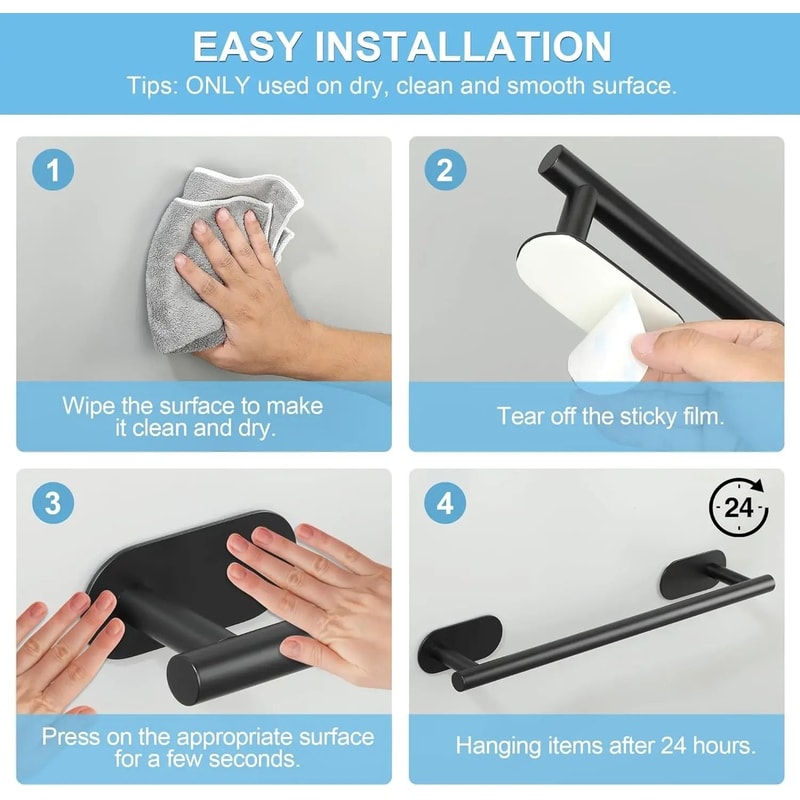 EASY INSTALLATION
Tips: ONLY used on dry, clean and smooth surface.

1
Wipe the surface to make it clean and dry.

2
Tear off the sticky film.

3
Press on the appropriate surface for a few seconds.

4
24
Hanging items after 24 hours.