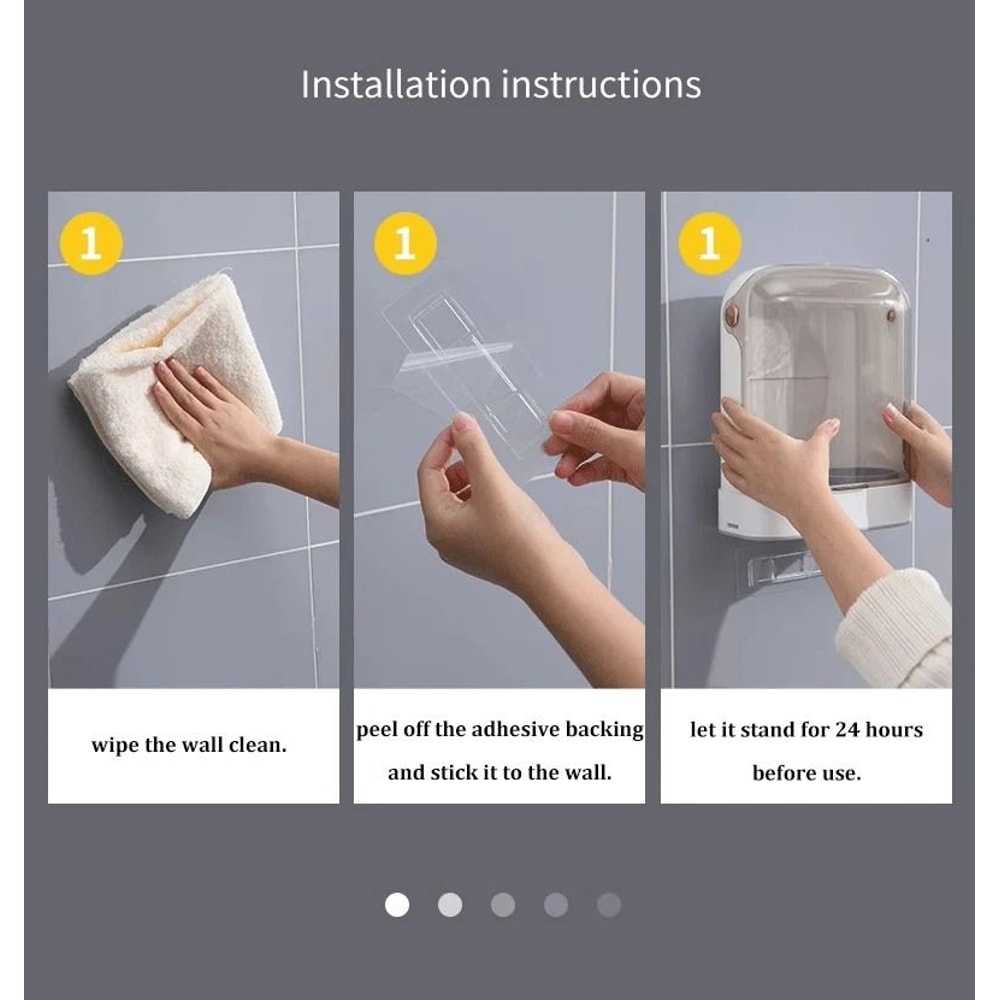 Installation instructions

1

wipe the wall clean.

1

peel off the adhesive backing and stick it to the wall.

1

let it stand for 24 hours before use.