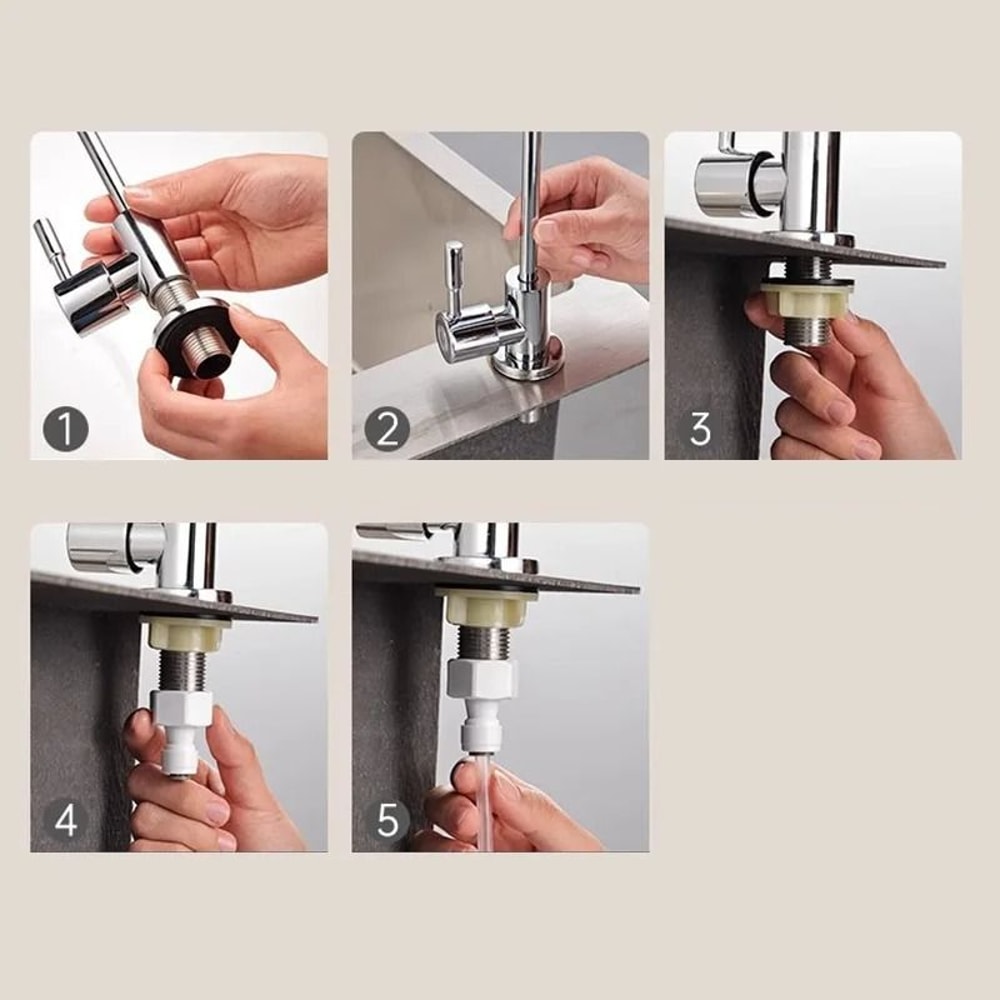 1
2
3
4
5