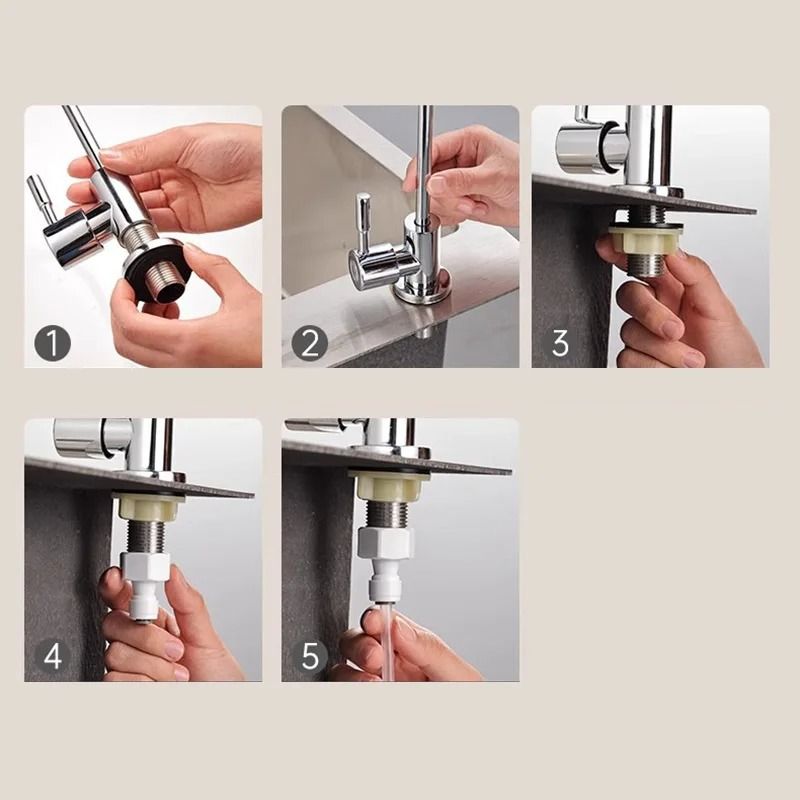 1

2

3

4

5