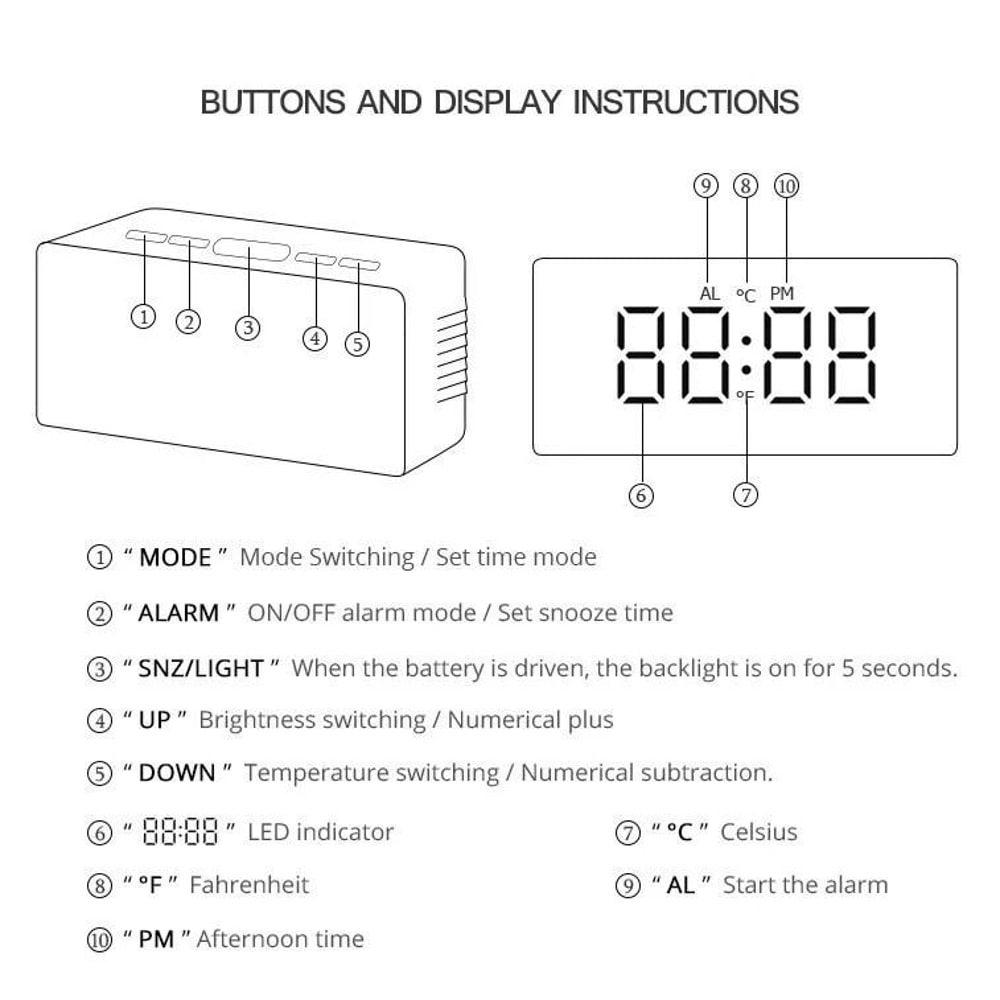 BUTTONS AND DISPLAY INSTRUCTIONS

① ② ③ ④ ⑤

⑨ ⑧ ⑩
AL °C PM
88:88
°F
⑥ ⑦

① " MODE " Mode Switching / Set time mode

② " ALARM " ON/OFF alarm mode / Set snooze time

③ " SNZ/LIGHT " When the battery is driven, the backlight is on for 5 seconds.

④ " UP " Brightness switching / Numerical plus

⑤ " DOWN " Temperature switching / Numerical subtraction.

⑥ " 88:88 " LED indicator

⑦ " °C " Celsius

⑧ " °F " Fahrenheit

⑨ " AL " Start the alarm

⑩ " PM " Afternoon time