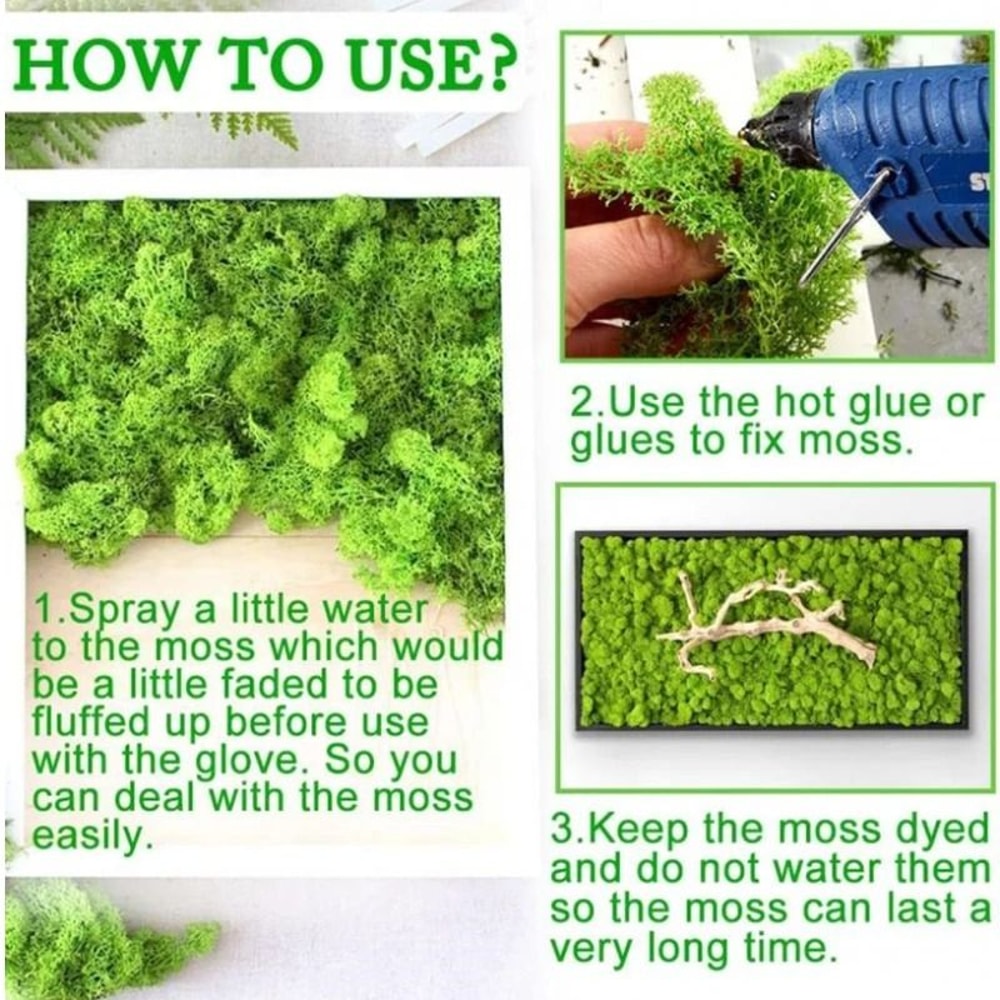 HOW TO USE?

1.Spray a little water to the moss which would be a little faded to be fluffed up before use with the glove. So you can deal with the moss easily.

2.Use the hot glue or glues to fix moss.

3.Keep the moss dyed and do not water them so the moss can last a very long time.