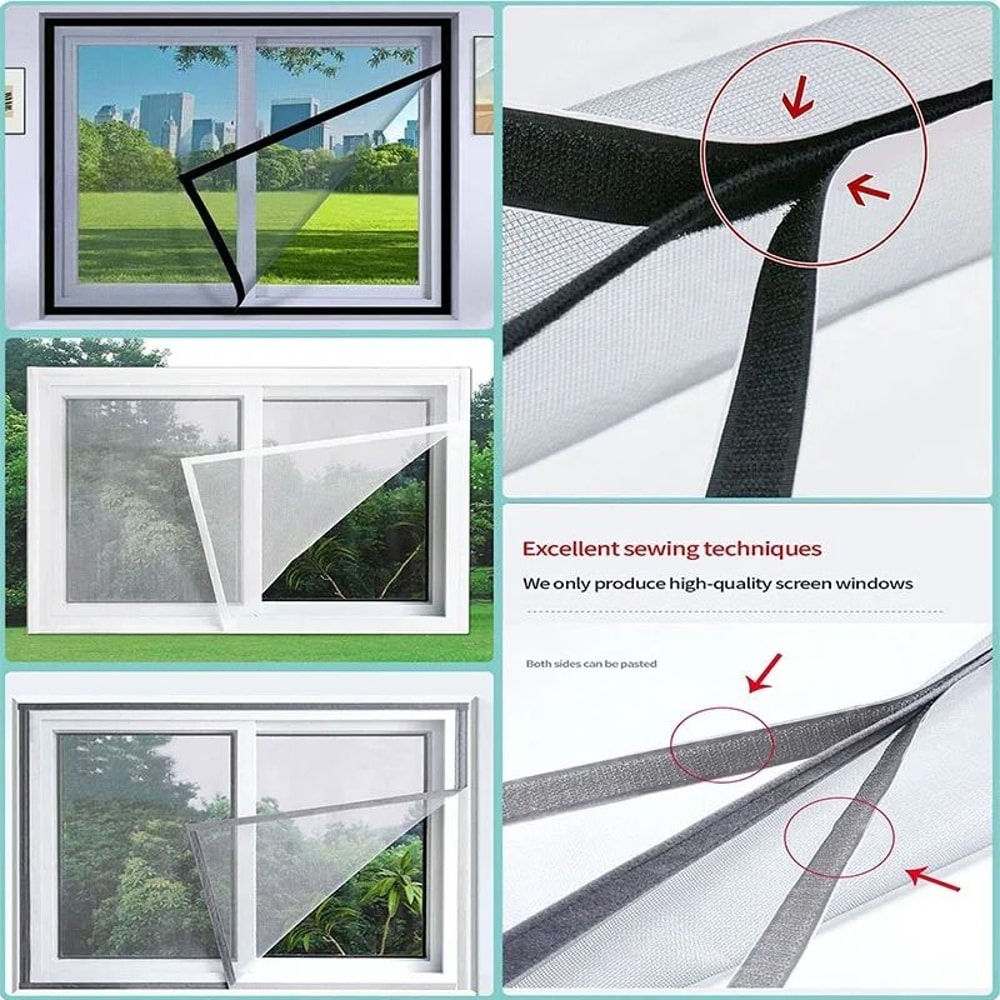 Excellent sewing techniques
We only produce high-quality screen windows

Both sides can be pasted