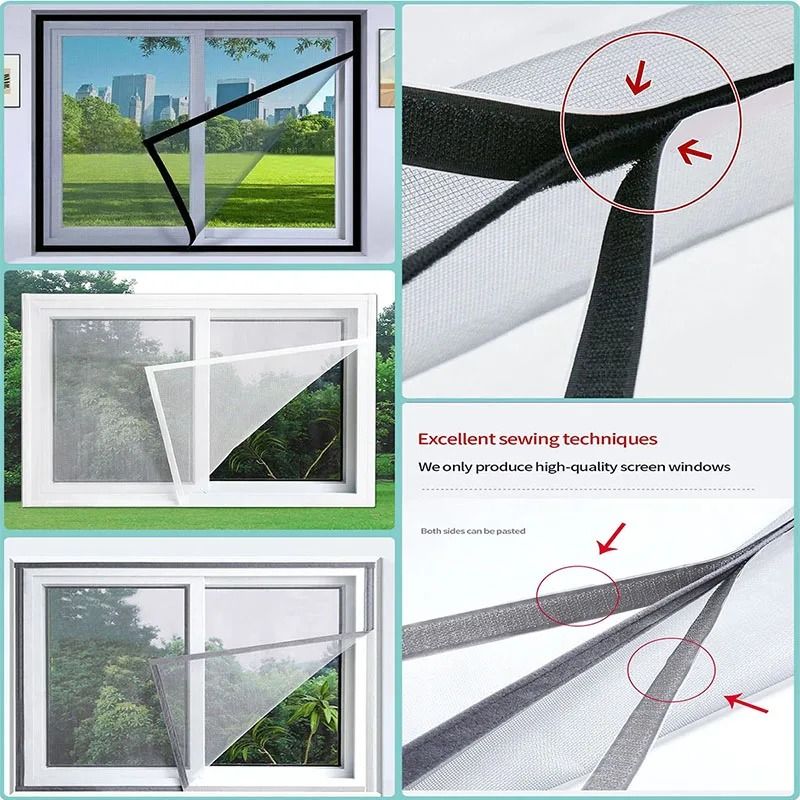 Excellent sewing techniques

We only produce high-quality screen windows

Both sides can be pasted