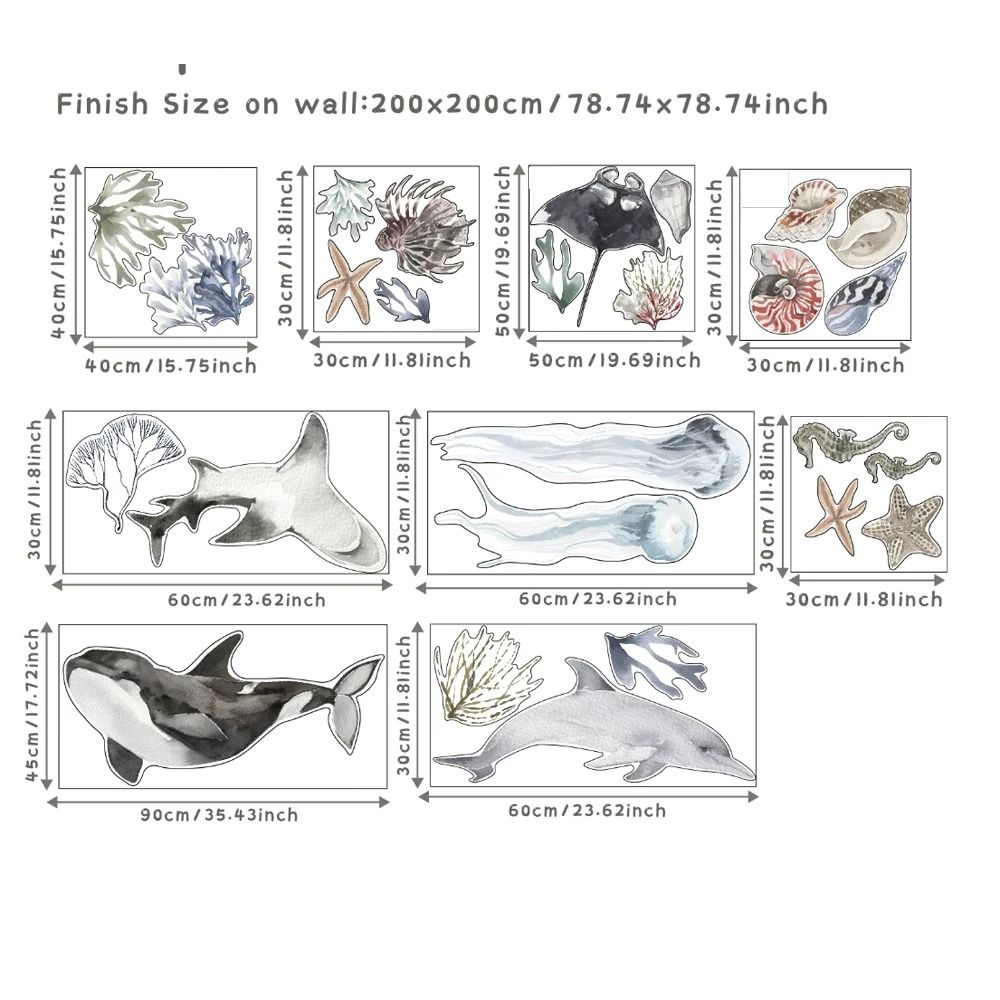 Finish Size on wall:200x200cm/78.74x78.74inch

40cm/15.75inch
40cm/15.75inch

30cm/11.81inch
30cm/11.81inch

50cm/19.69inch
50cm/19.69inch

30cm/11.81inch
30cm/11.81inch

30cm/11.81inch
60cm/23.62inch

30cm/11.81inch
60cm/23.62inch

30cm/11.81inch
30cm/11.81inch

45cm/17.72inch
90cm/35.43inch

30cm/11.81inch
60cm/23.62inch