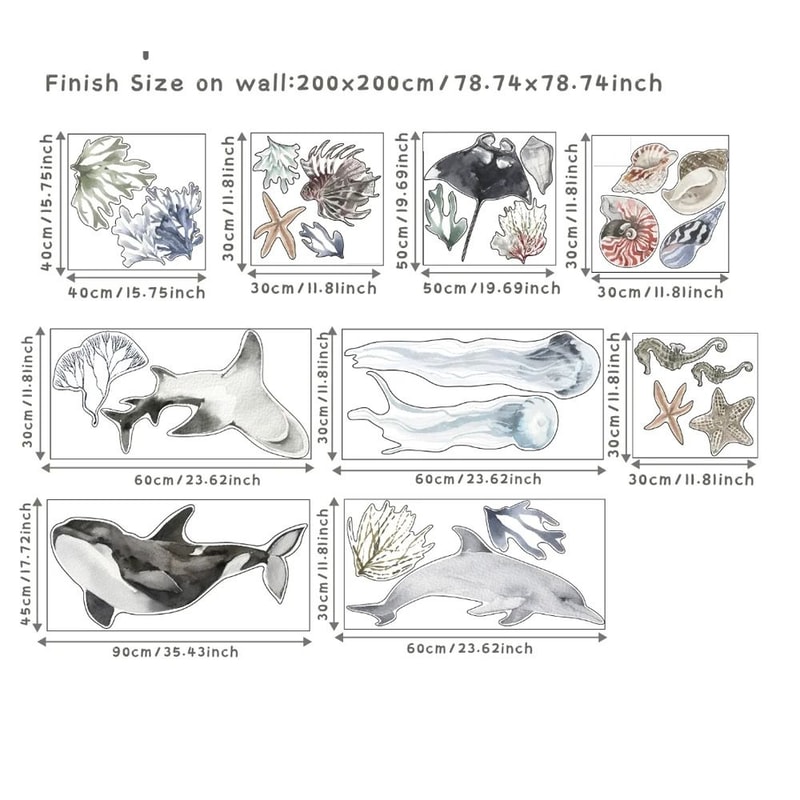 Finish Size on wall:200x200cm/78.74x78.74inch

40cm/15.75inch
40cm/15.75inch

30cm/11.81inch
30cm/11.81inch

50cm/19.69inch
50cm/19.69inch

30cm/11.81inch
30cm/11.81inch

30cm/11.81inch
60cm/23.62inch

30cm/11.81inch
60cm/23.62inch

30cm/11.81inch
30cm/11.81inch

45cm/17.72inch
90cm/35.43inch

30cm/11.81inch
60cm/23.62inch