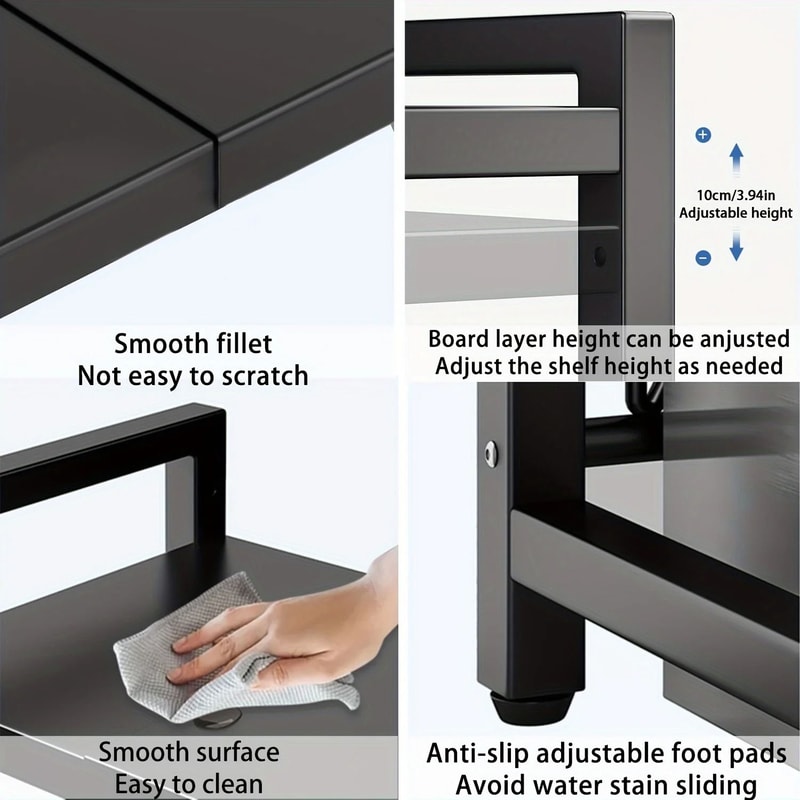 Smooth fillet
Not easy to scratch

10cm/3.94in
Adjustable height

Board layer height can be anjusted
Adjust the shelf height as needed

Smooth surface
Easy to clean

Anti-slip adjustable foot pads
Avoid water stain sliding