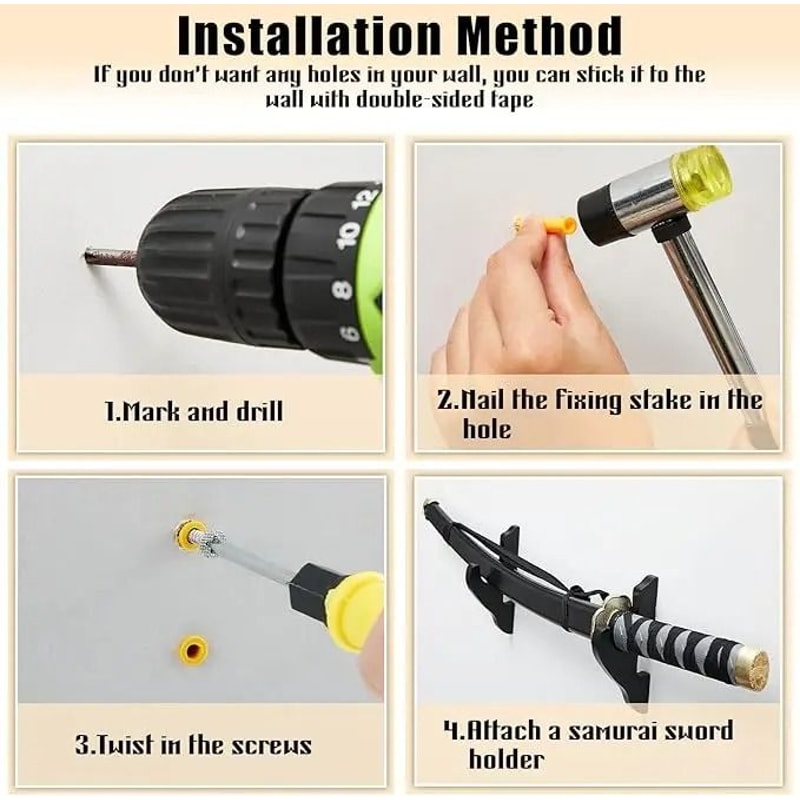 Installation Method

If you don't want any holes in your wall, you can stick it to the wall with double-sided tape

12
10
8
6

1.Mark and drill

2.Nail the fixing stake in the hole

3.Twist in the screws

4.Attach a samurai sword holder