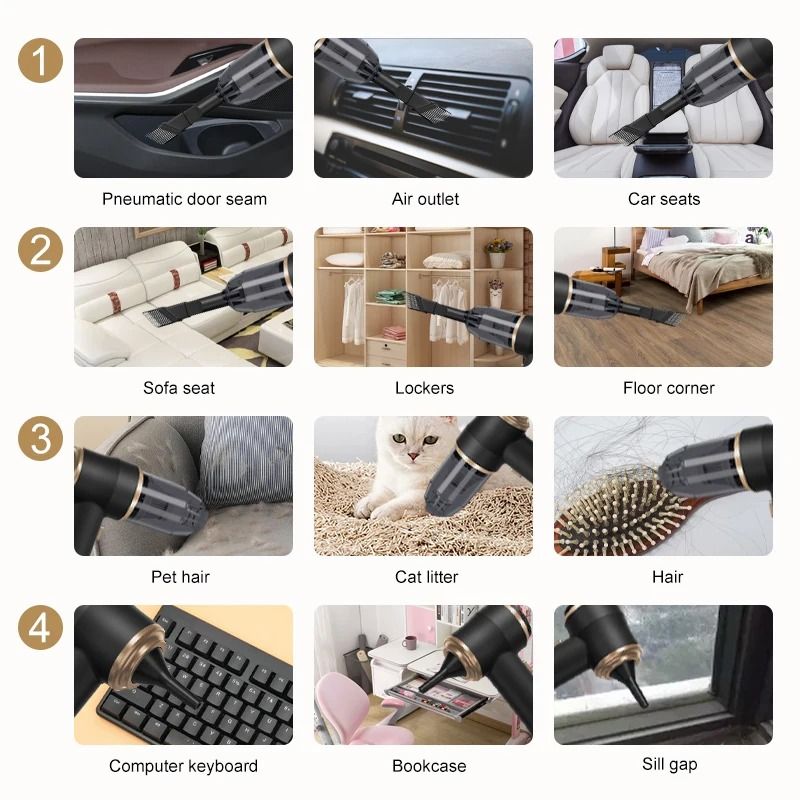 1

Pneumatic door seam

Air outlet

Car seats

2

Sofa seat

Lockers

Floor corner

3

Pet hair

Cat litter

Hair

4

Computer keyboard

Bookcase

Sill gap