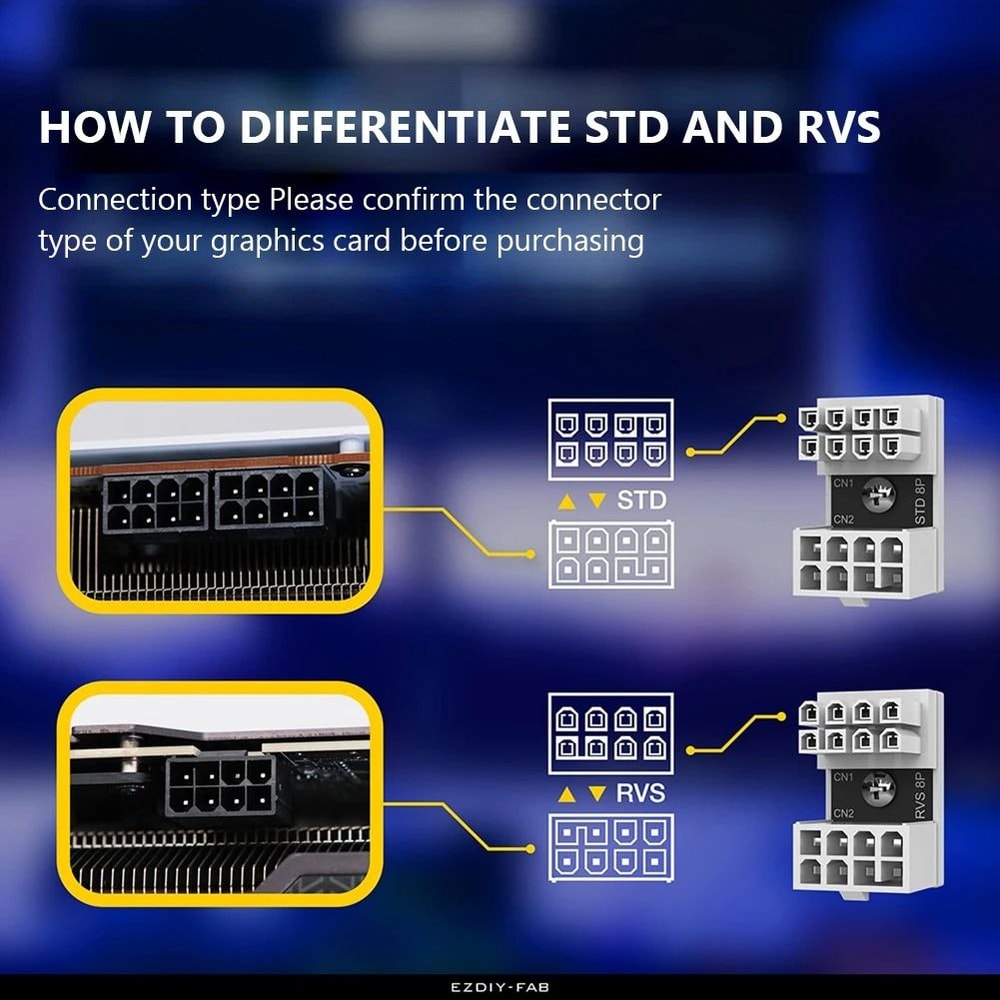 HOW TO DIFFERENTIATE STD AND RVS

Connection type Please confirm the connector type of your graphics card before purchasing

▲ ▼ STD

CN1

CN2

STD 8P

▲ ▼ RVS

CN1

CN2

RVS 8P

EZDIY-FAB