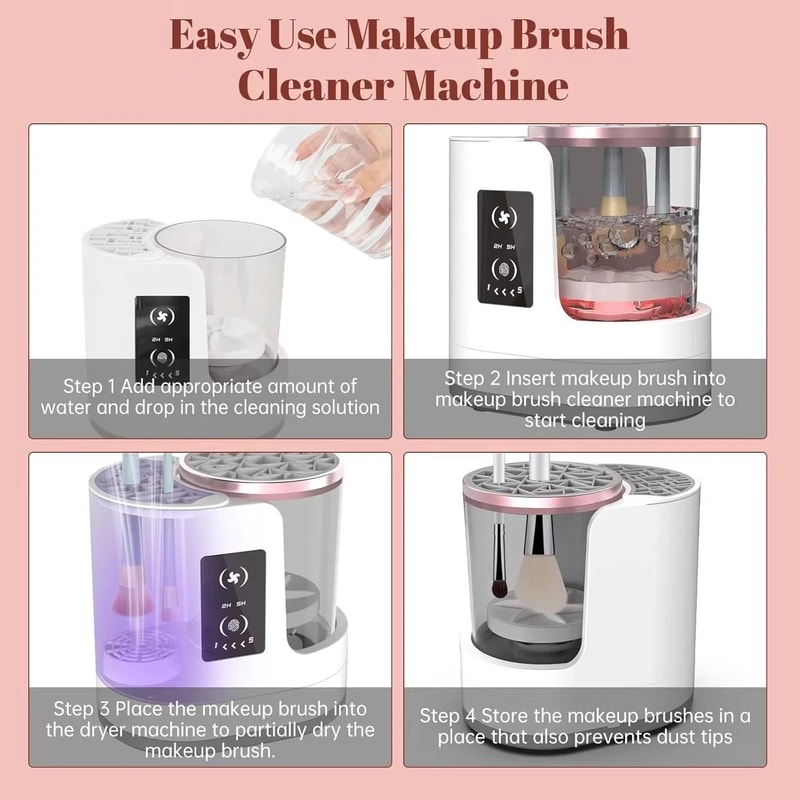 Easy Use Makeup Brush Cleaner Machine

2H 5H
1 < < < 5

Step 1 Add appropriate amount of water and drop in the cleaning solution

2H 5H
1 < < < 5

Step 2 Insert makeup brush into makeup brush cleaner machine to start cleaning

2H 5H
1 < < < 5

Step 3 Place the makeup brush into the dryer machine to partially dry the makeup brush.

Step 4 Store the makeup brushes in a place that also prevents dust tips