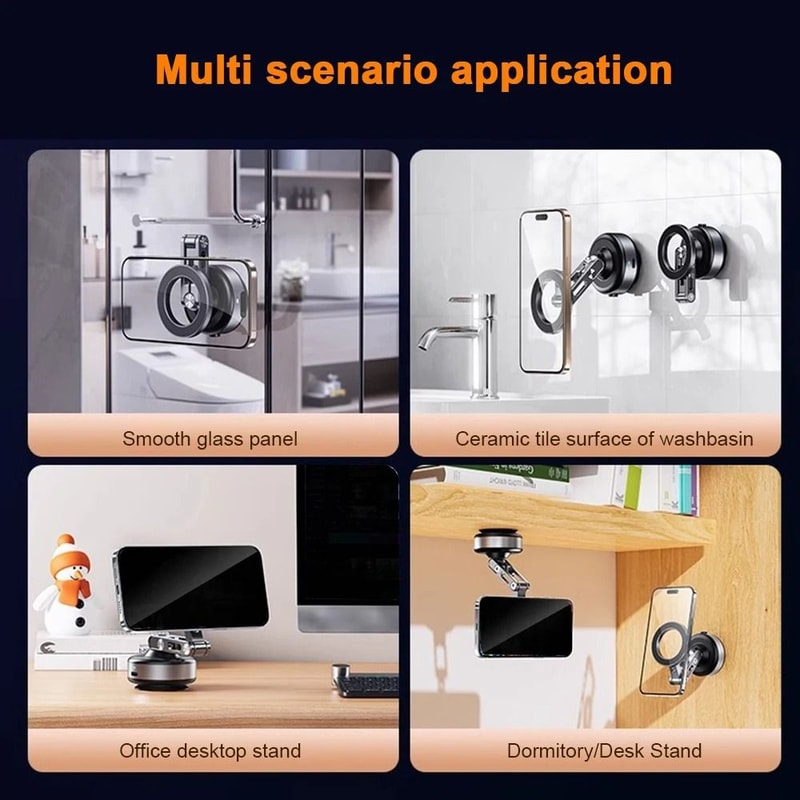 Multi scenario application

Smooth glass panel

Ceramic tile surface of washbasin

Office desktop stand

Dormitory/Desk Stand