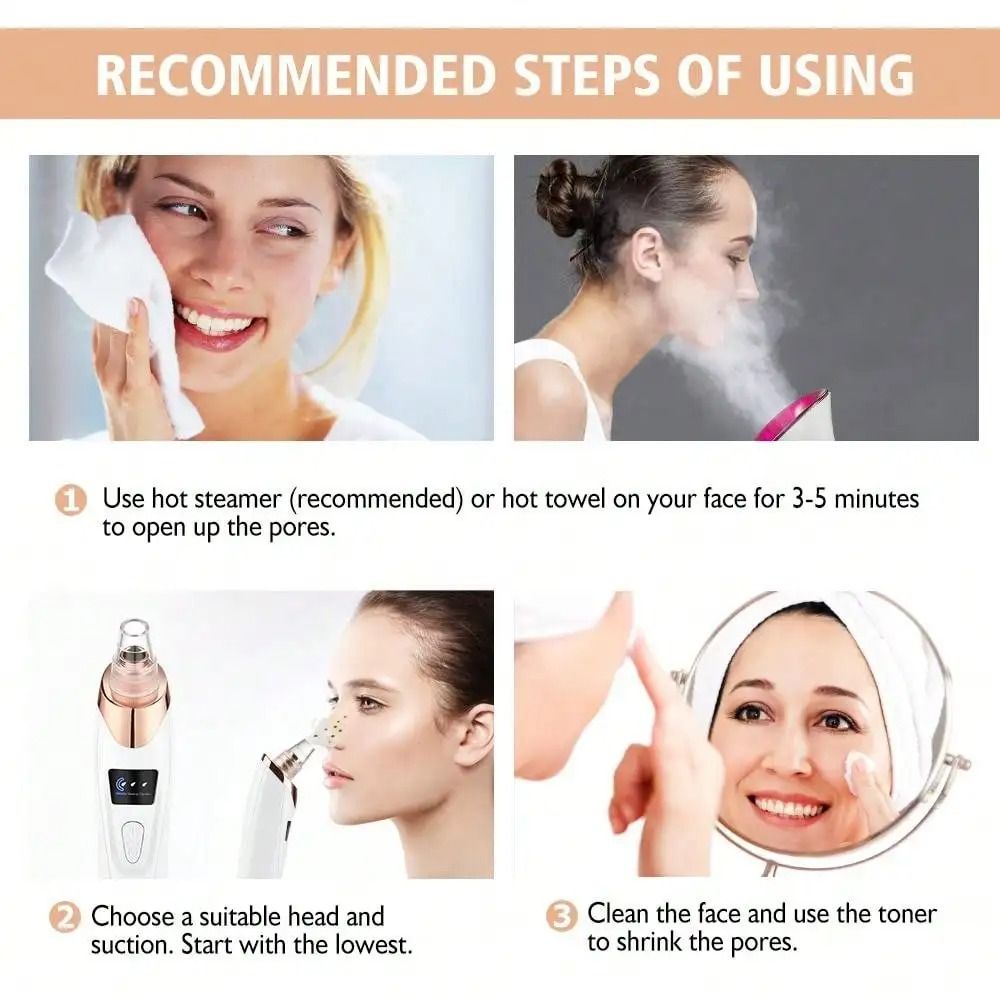 RECOMMENDED STEPS OF USING

1 Use hot steamer (recommended) or hot towel on your face for 3-5 minutes to open up the pores.

2 Choose a suitable head and suction. Start with the lowest.

3 Clean the face and use the toner to shrink the pores.