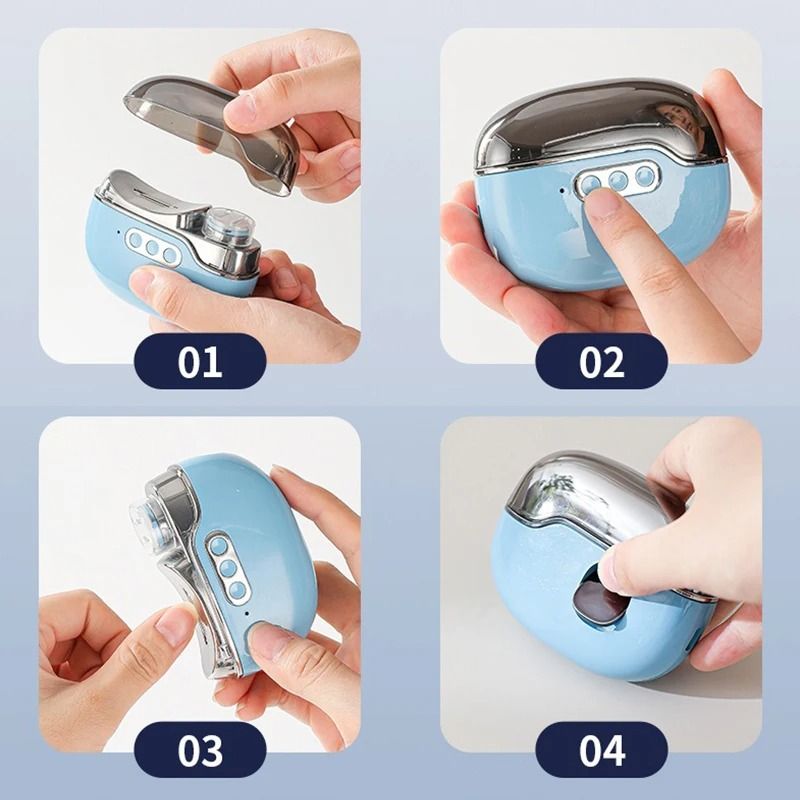 01

02

03

04