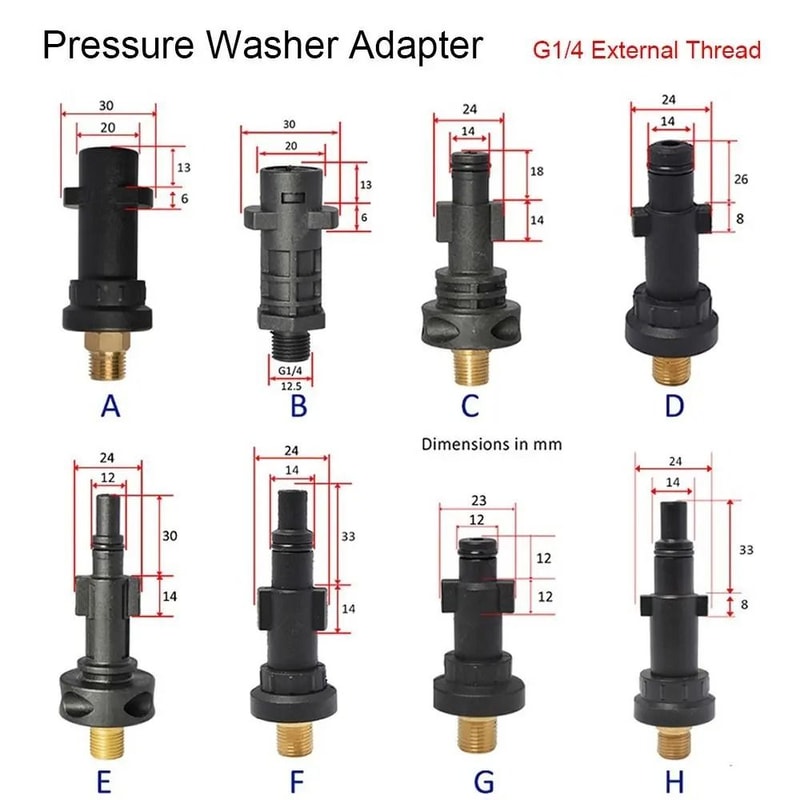 Pressure Washer Adapter
G1/4 External Thread

30
20
13
6
A

30
20
13
6
G1/4
12.5
B

24
14
18
14
C

24
14
26
8
D

Dimensions in mm

24
12
30
14
E

24
14
33
14
F

23
12
12
12
G

24
14
33
8
H