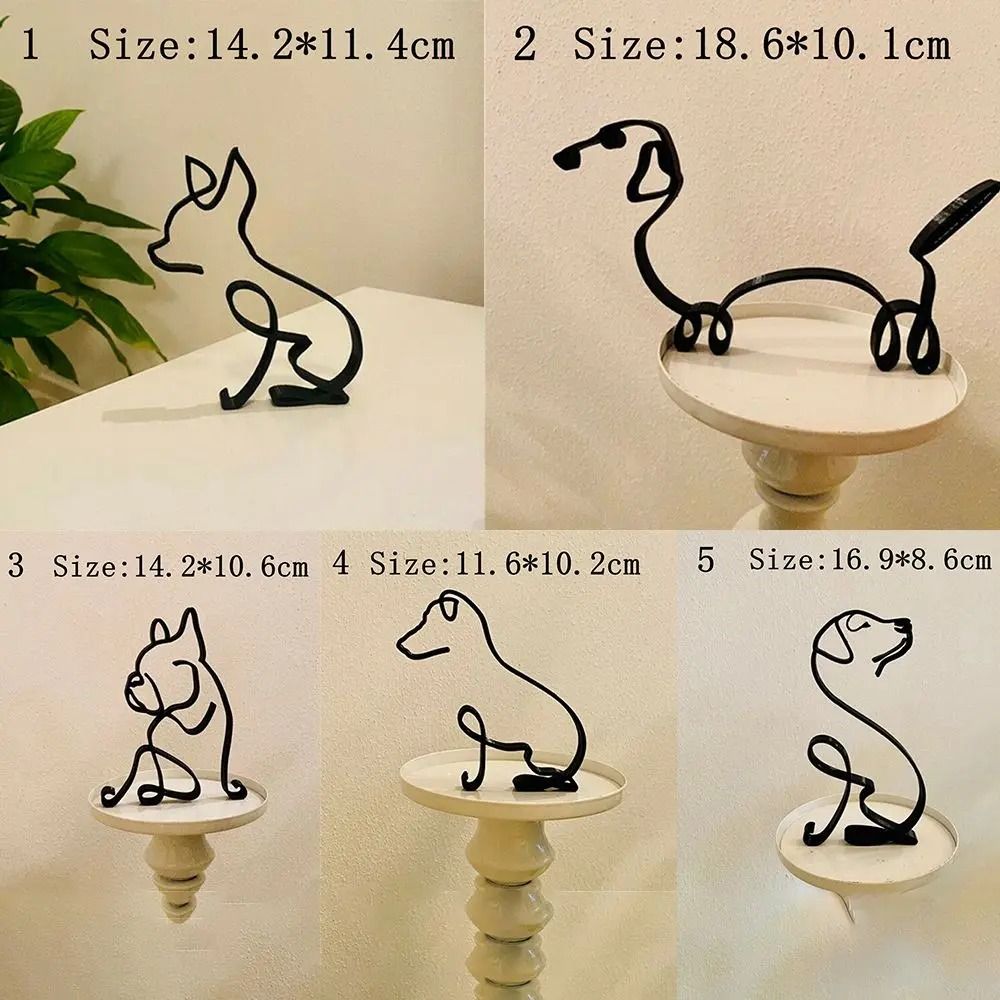 1 Size:14.2*11.4cm

2 Size:18.6*10.1cm

3 Size:14.2*10.6cm

4 Size:11.6*10.2cm

5 Size:16.9*8.6cm