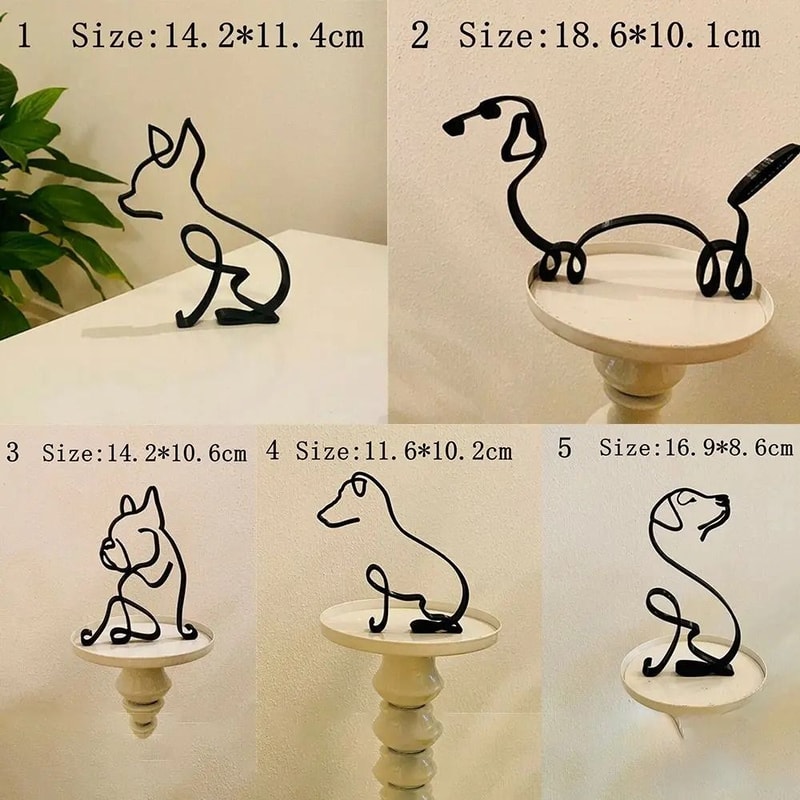 1 Size:14.2*11.4cm

2 Size:18.6*10.1cm

3 Size:14.2*10.6cm

4 Size:11.6*10.2cm

5 Size:16.9*8.6cm