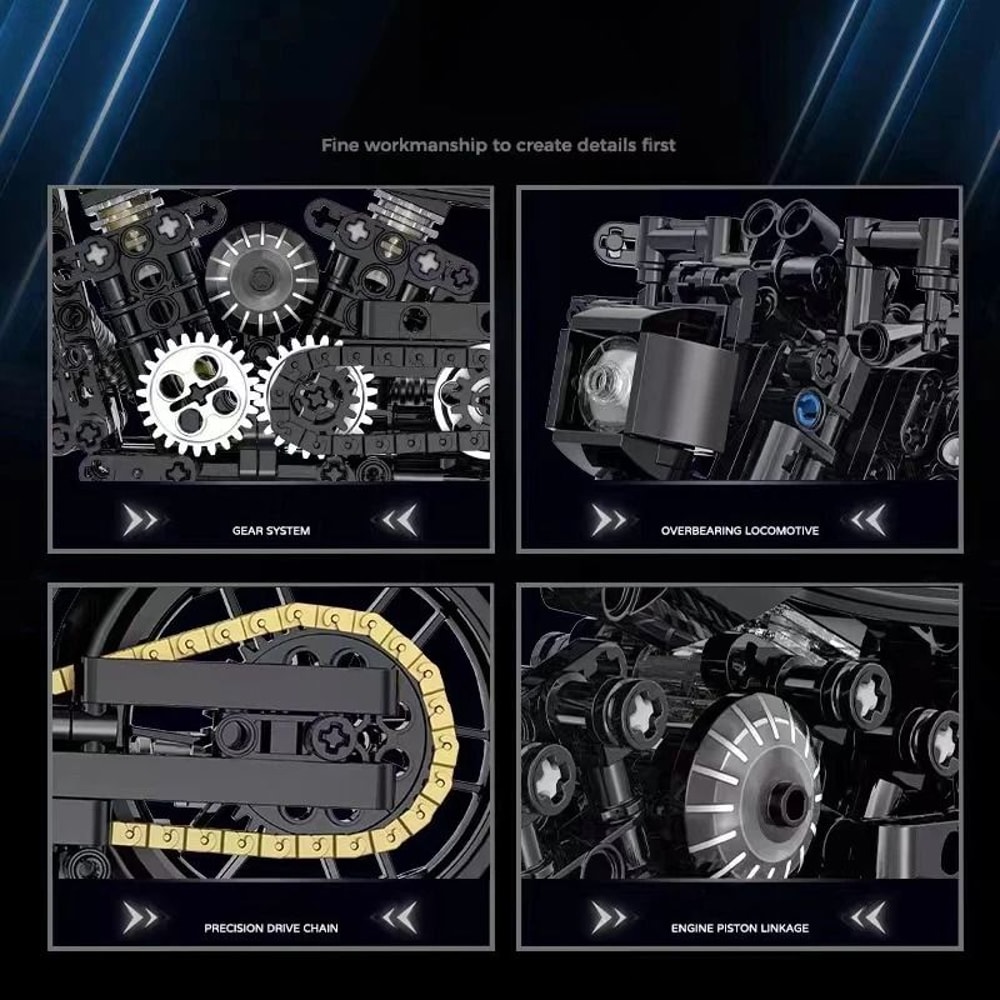 Fine workmanship to create details first

GEAR SYSTEM

OVERBEARING LOCOMOTIVE

PRECISION DRIVE CHAIN

ENGINE PISTON LINKAGE