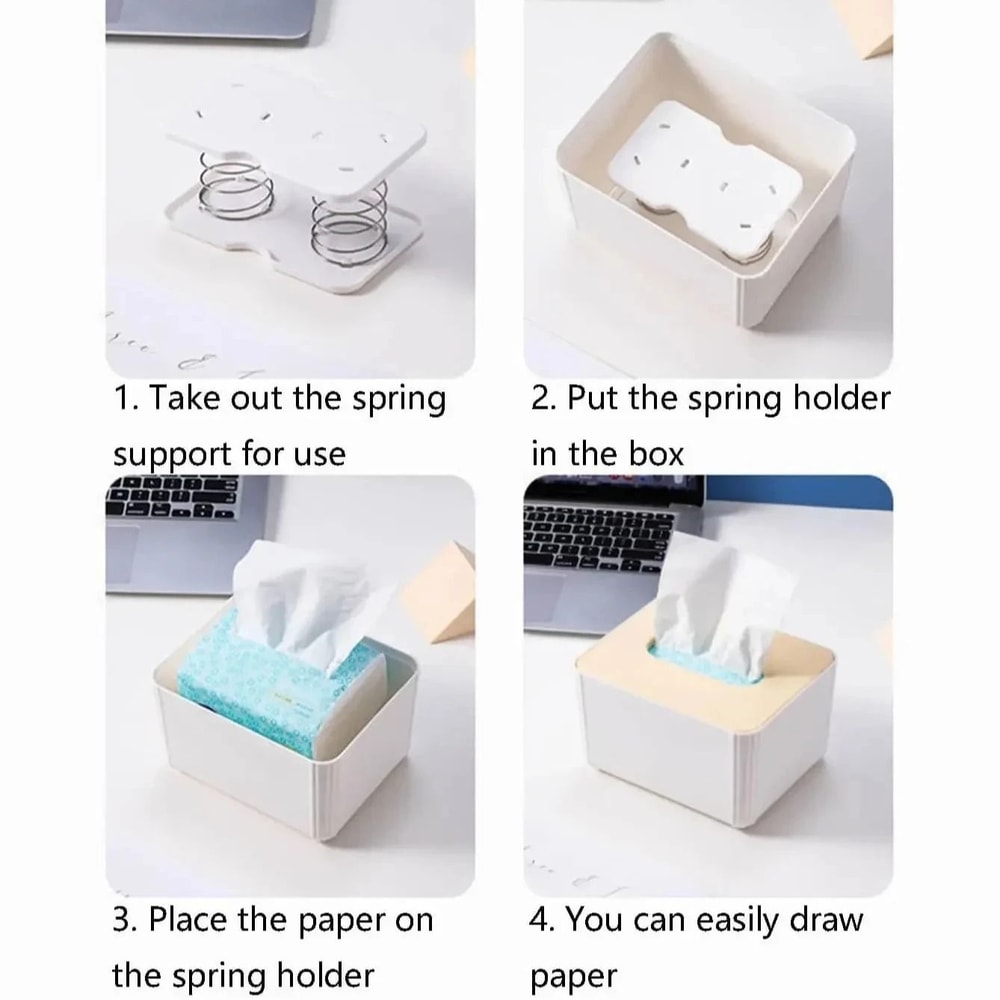 1. Take out the spring support for use

2. Put the spring holder in the box

3. Place the paper on the spring holder

4. You can easily draw paper