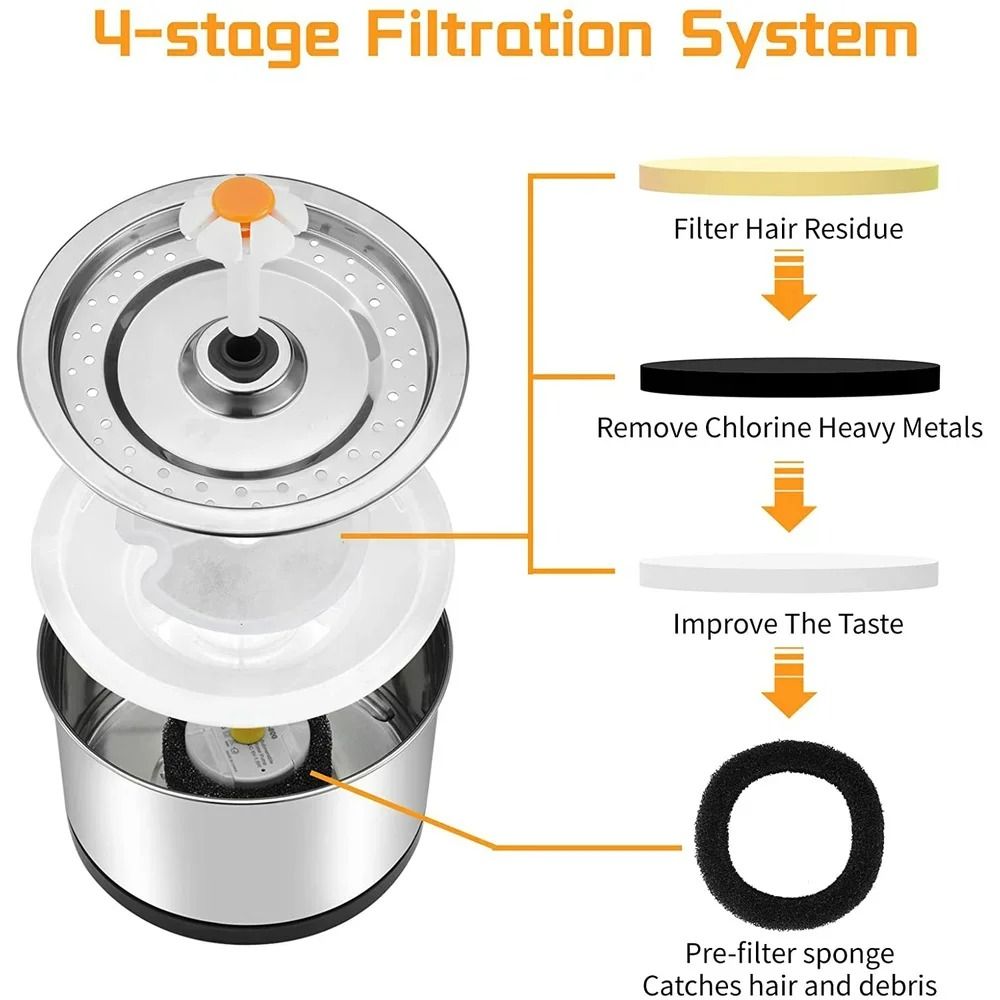 4-stage Filtration System

Filter Hair Residue

Remove Chlorine Heavy Metals

Improve The Taste

Pre-filter sponge
Catches hair and debris