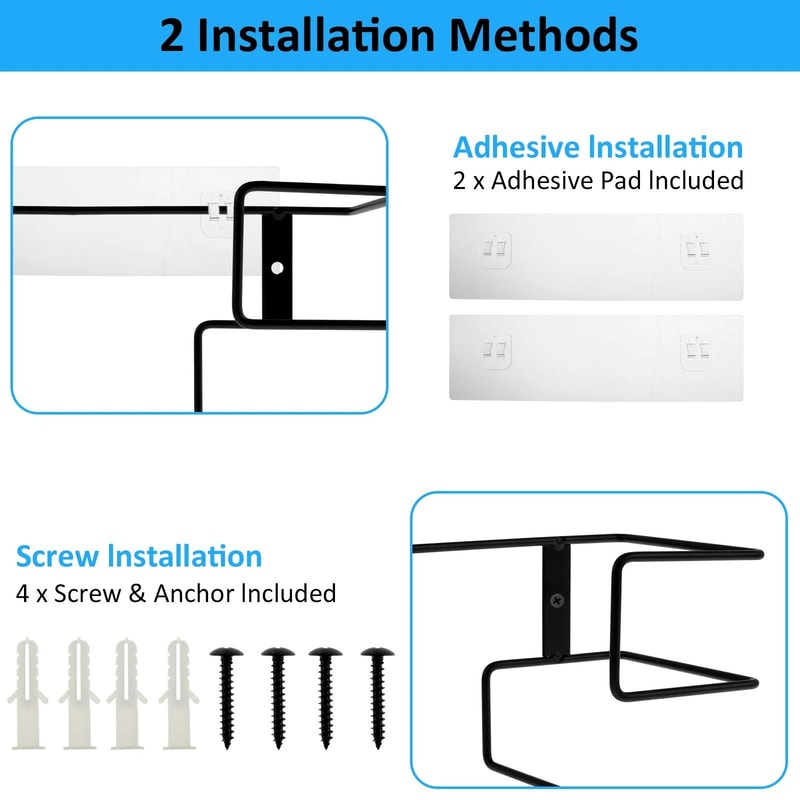 2 Installation Methods

Adhesive Installation
2 x Adhesive Pad Included

Screw Installation
4 x Screw & Anchor Included