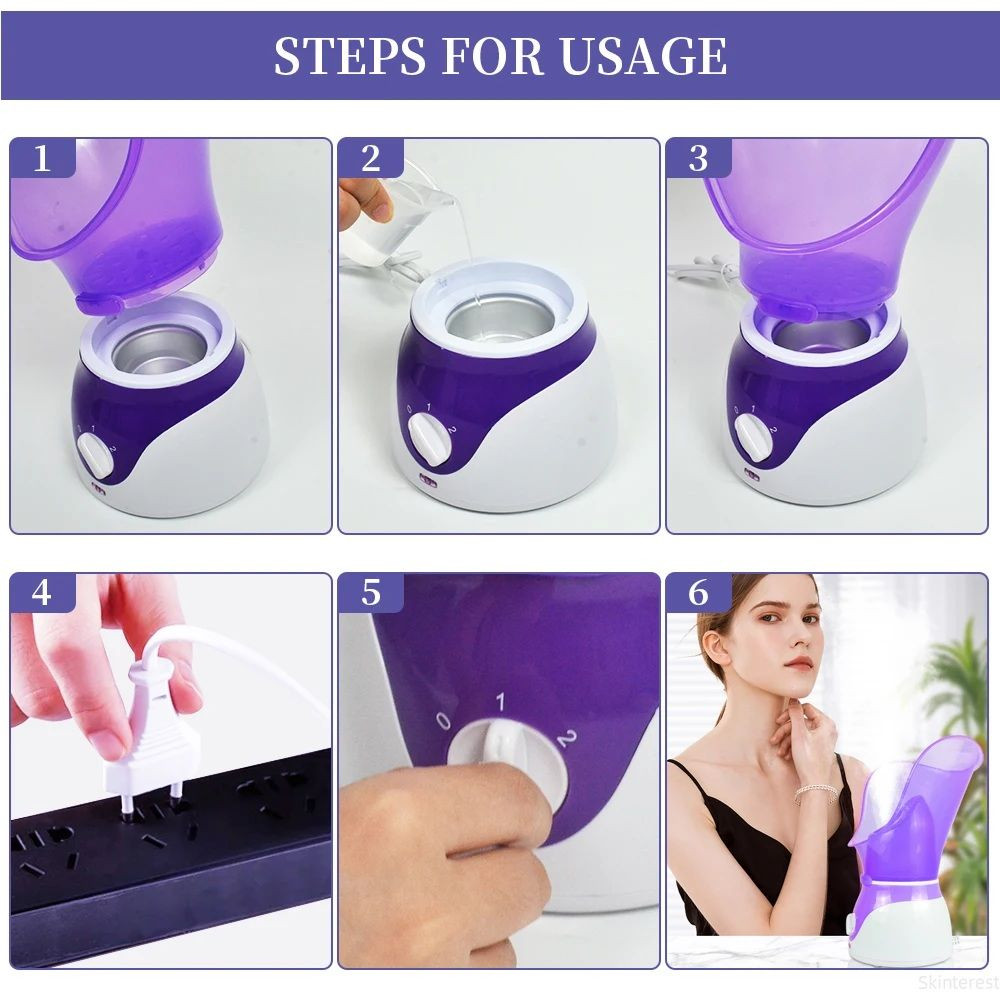 STEPS FOR USAGE

1

0 1 2

2

0 1 2

3

0 1 2

4

5

0 1 2

6

Skinterest