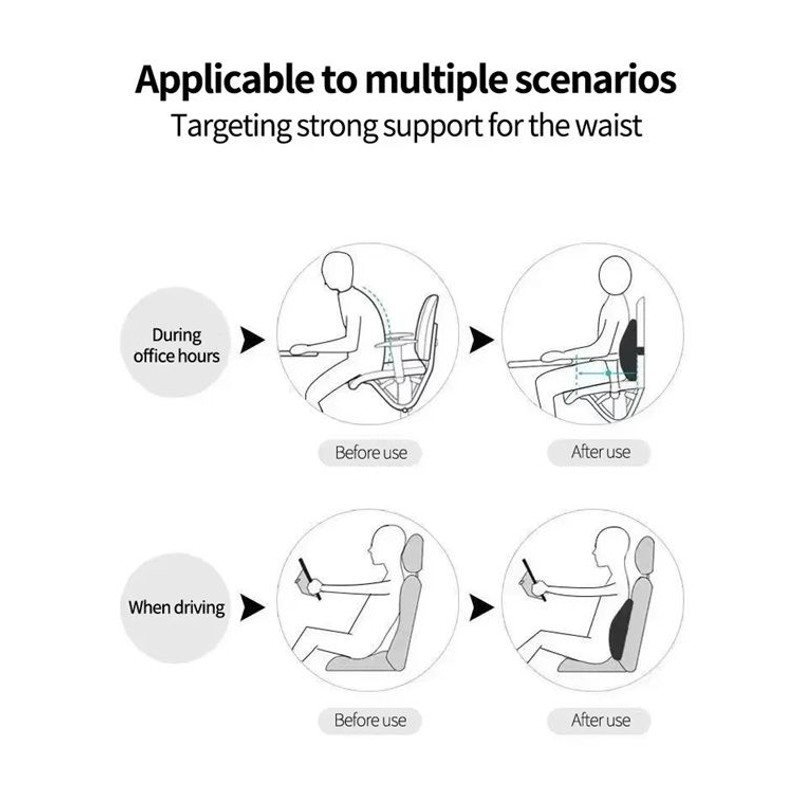 Applicable to multiple scenarios
Targeting strong support for the waist

During office hours

Before use

After use

When driving

Before use

After use