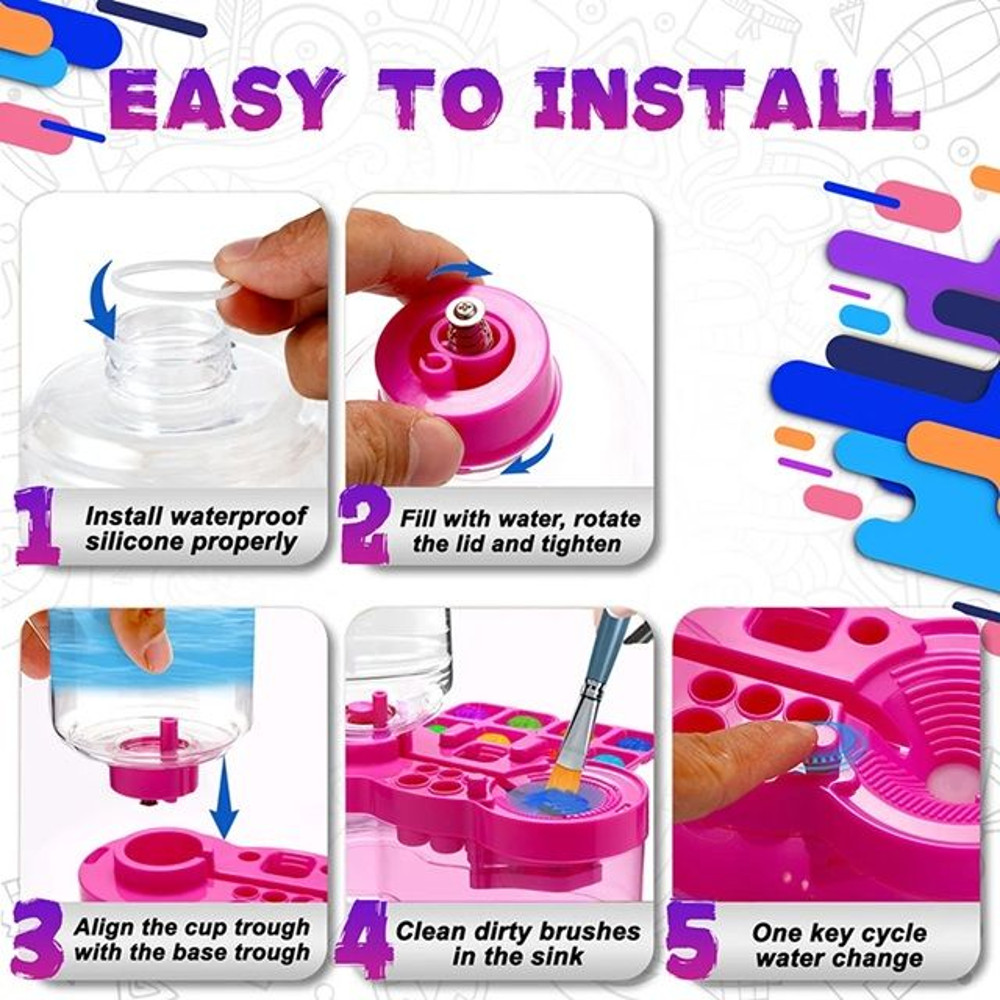 EASY TO INSTALL

1 Install waterproof silicone properly

2 Fill with water, rotate the lid and tighten

3 Align the cup trough with the base trough

4 Clean dirty brushes in the sink

5 One key cycle water change