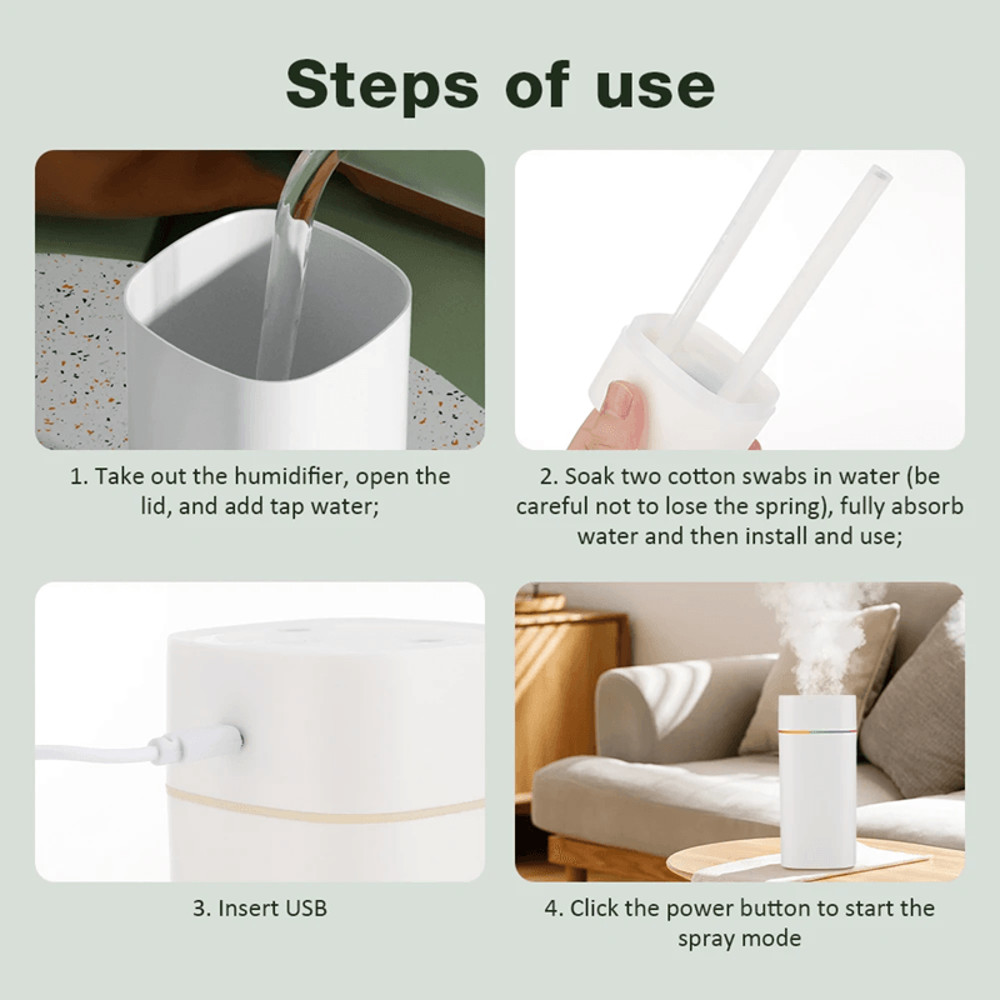 Steps of use

1. Take out the humidifier, open the lid, and add tap water;

2. Soak two cotton swabs in water (be careful not to lose the spring), fully absorb water and then install and use;

3. Insert USB

4. Click the power button to start the spray mode