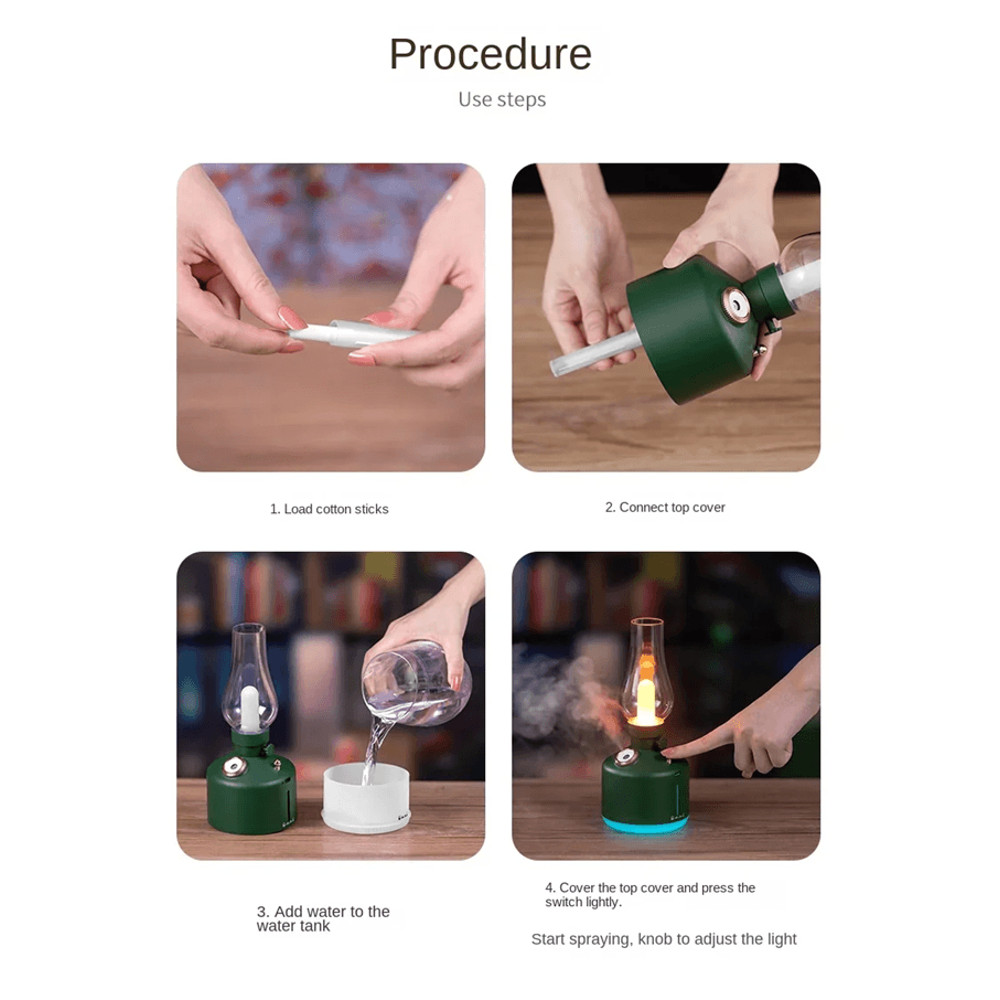 Procedure
Use steps

1. Load cotton sticks

2. Connect top cover

3. Add water to the water tank

4. Cover the top cover and press the switch lightly.

Start spraying, knob to adjust the light