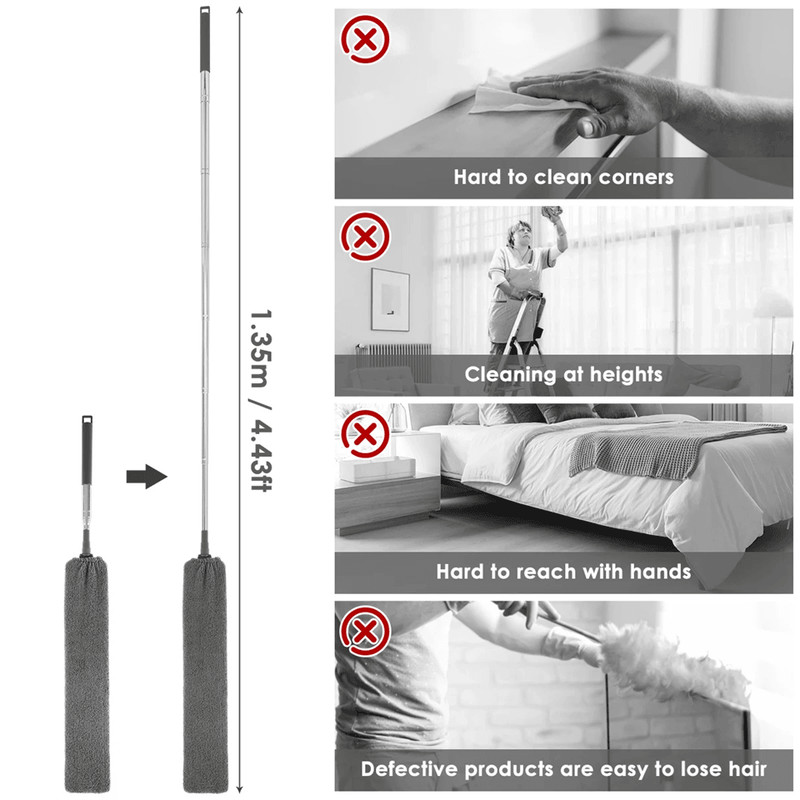 1.35m / 4.43ft

Hard to clean corners

Cleaning at heights

Hard to reach with hands

Defective products are easy to lose hair