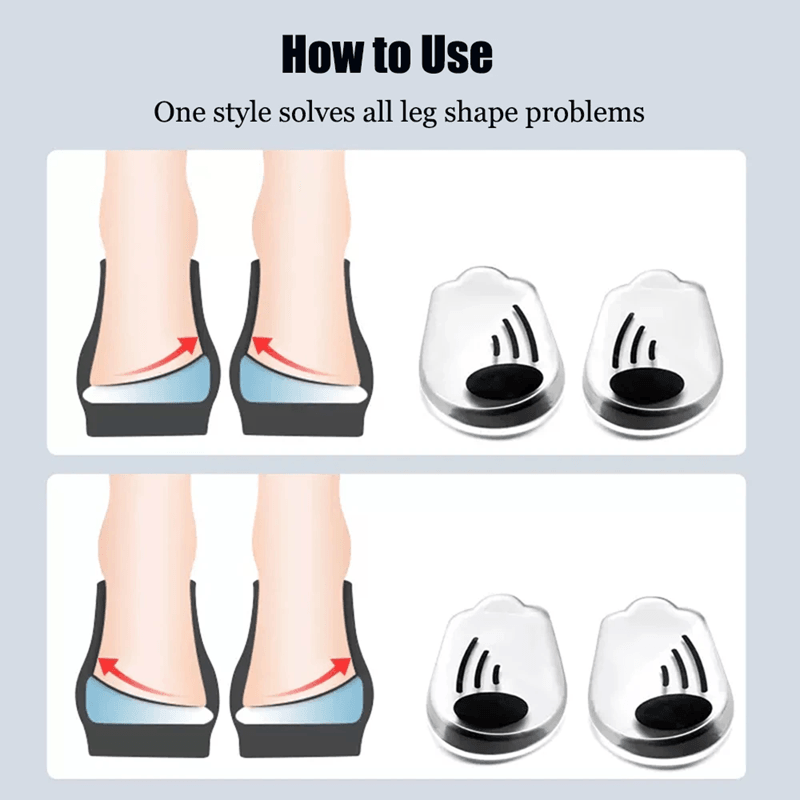 How to Use

One style solves all leg shape problems