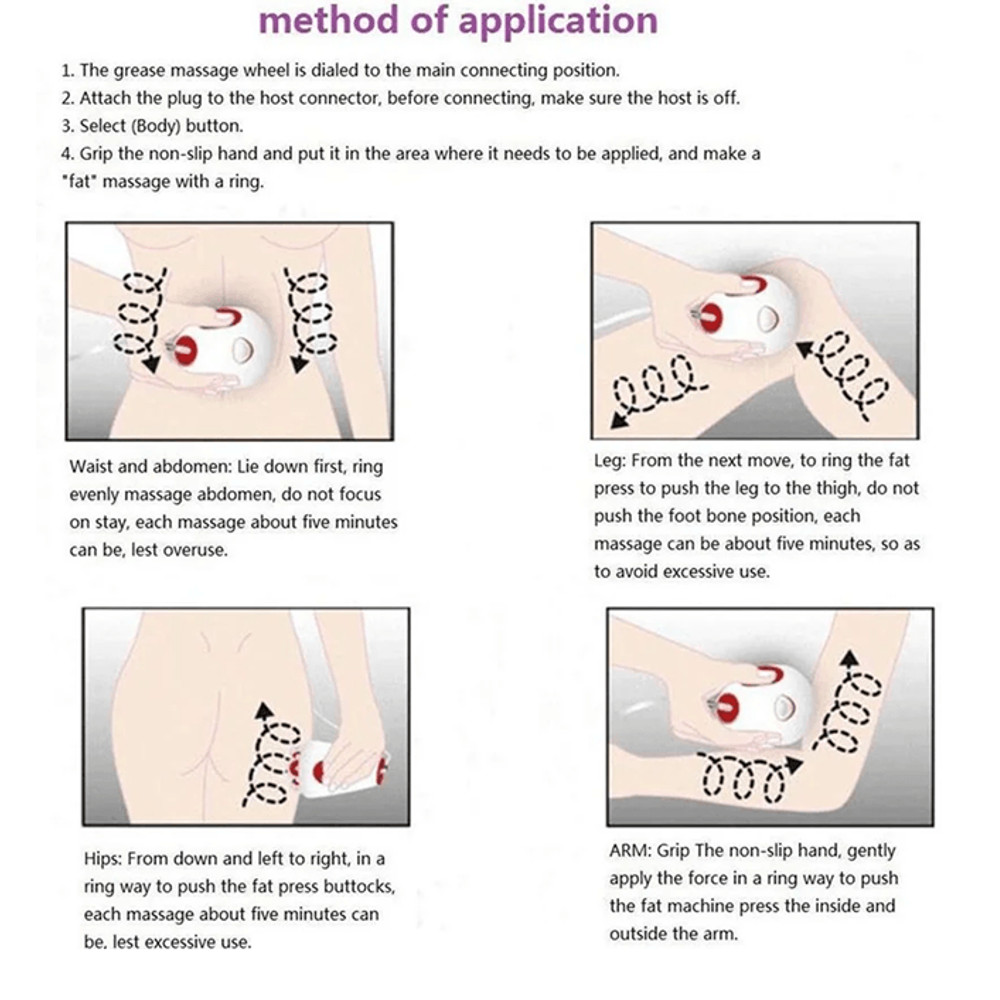 method of application

1. The grease massage wheel is dialed to the main connecting position.
2. Attach the plug to the host connector, before connecting, make sure the host is off.
3. Select (Body) button.
4. Grip the non-slip hand and put it in the area where it needs to be applied, and make a "fat" massage with a ring.

Waist and abdomen: Lie down first, ring evenly massage abdomen, do not focus on stay, each massage about five minutes can be, lest overuse.

Leg: From the next move, to ring the fat press to push the leg to the thigh, do not push the foot bone position, each massage can be about five minutes, so as to avoid excessive use.

Hips: From down and left to right, in a ring way to push the fat press buttocks, each massage about five minutes can be, lest excessive use.

ARM: Grip The non-slip hand, gently apply the force in a ring way to push the fat machine press the inside and outside the arm.