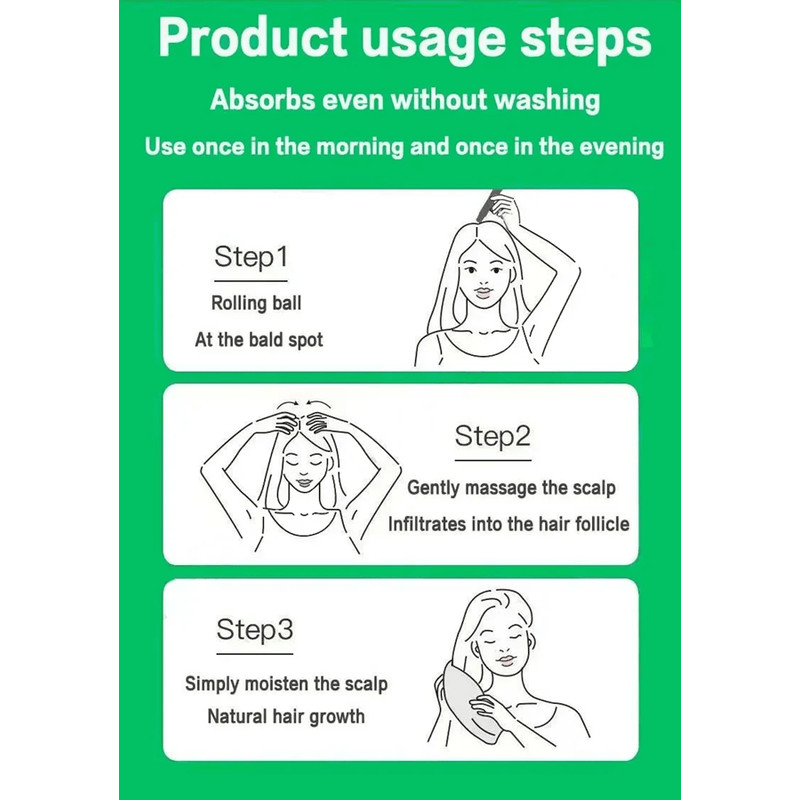 Product usage steps

Absorbs even without washing

Use once in the morning and once in the evening

Step1

Rolling ball

At the bald spot

Step2

Gently massage the scalp

Infiltrates into the hair follicle

Step3

Simply moisten the scalp

Natural hair growth