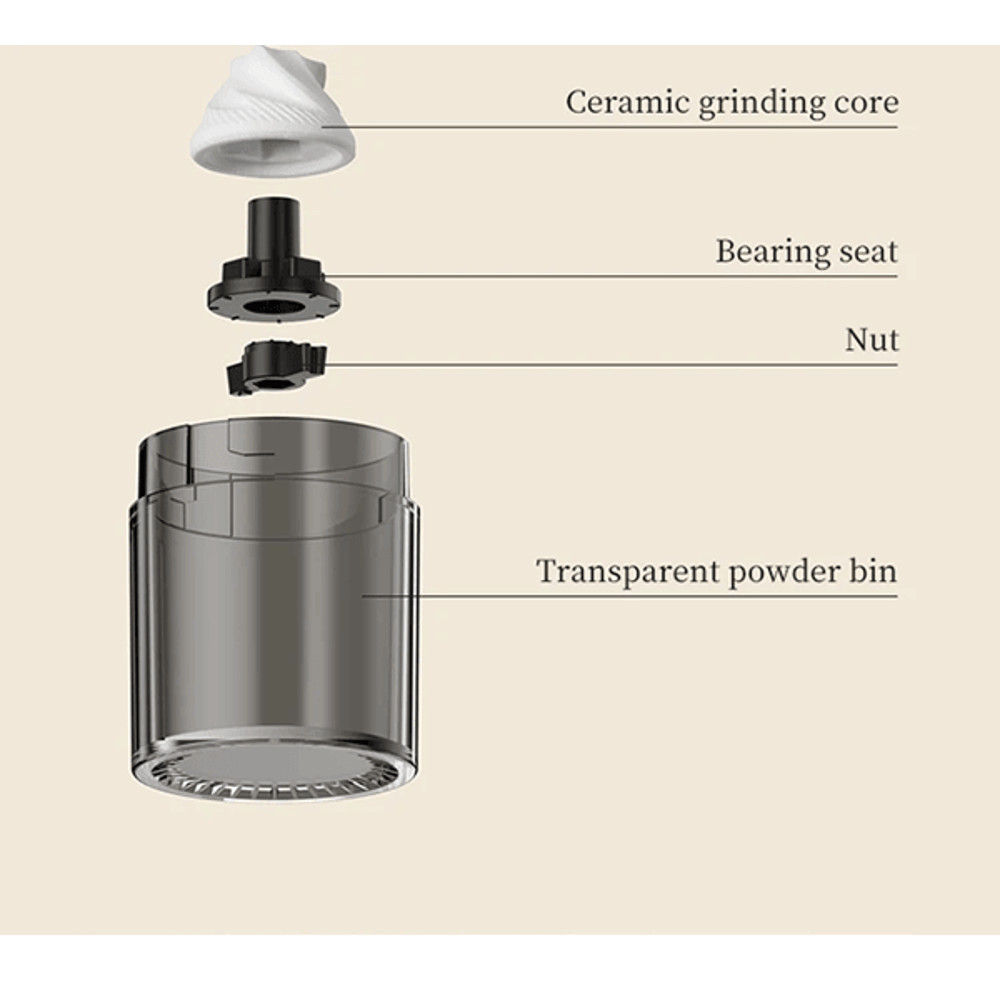 Ceramic grinding core

Bearing seat

Nut

Transparent powder bin