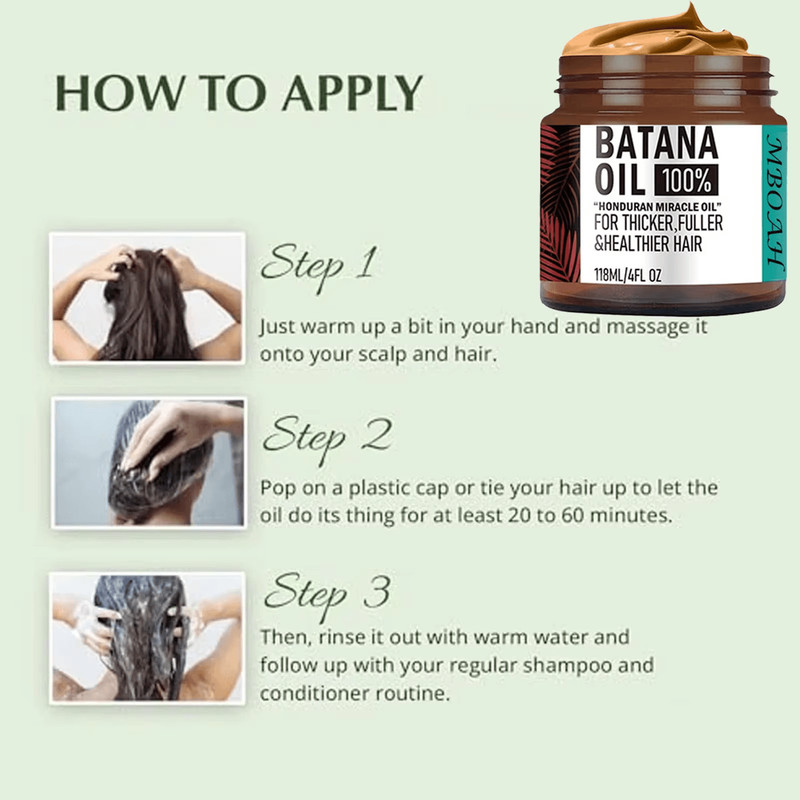 HOW TO APPLY

BATANA OIL 100%
"HONDURAN MIRACLE OIL"
FOR THICKER,FULLER &HEALTHIER HAIR
118ML/4FL OZ
MBOAH

Step 1
Just warm up a bit in your hand and massage it onto your scalp and hair.

Step 2
Pop on a plastic cap or tie your hair up to let the oil do its thing for at least 20 to 60 minutes.

Step 3
Then, rinse it out with warm water and follow up with your regular shampoo and conditioner routine.